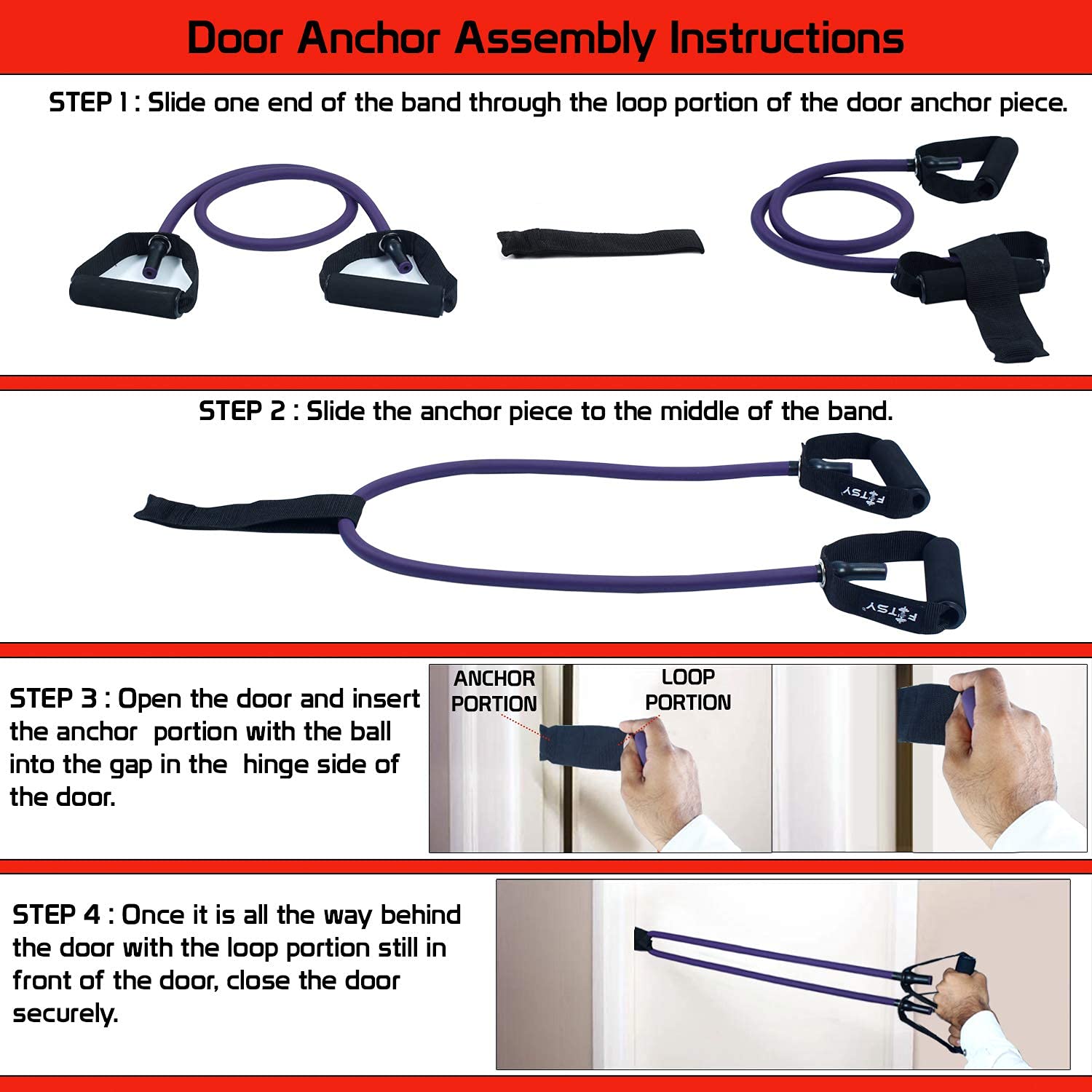 Door Anchor Assembly Instructions

STEP 1 : Slide one end of the band through the loop portion of the door anchor piece.

STEP 2 : Slide the anchor piece to the middle of the band.

FITSY

FITSY

STEP 3 : Open the door and insert the anchor portion with the ball into the gap in the hinge side of the door.

ANCHOR PORTION

LOOP PORTION

STEP 4 : Once it is all the way behind the door with the loop portion still in front of the door, close the door securely.