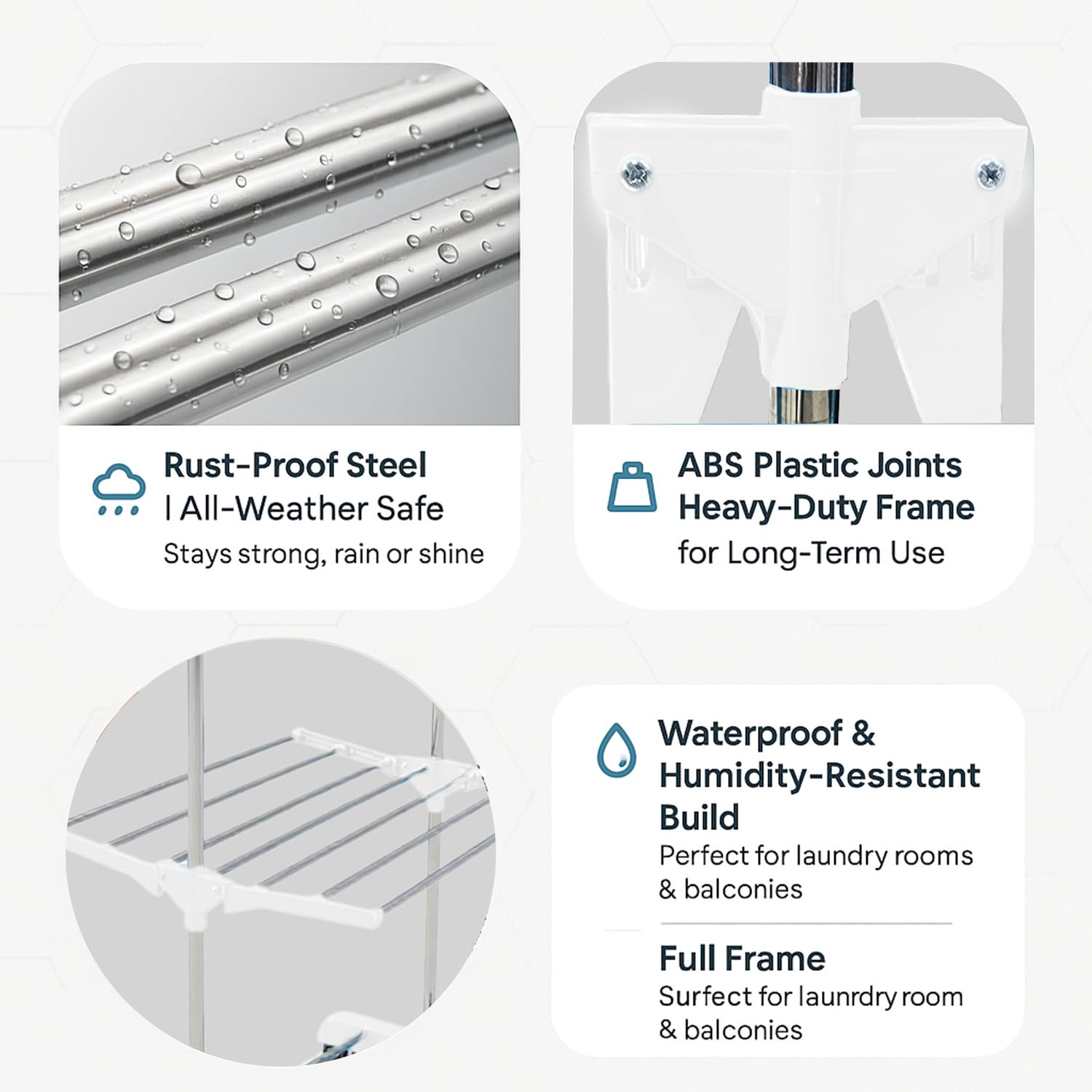 Rust-Proof Steel
| All-Weather Safe
Stays strong, rain or shine

ABS Plastic Joints
Heavy-Duty Frame
for Long-Term Use

Waterproof & Humidity-Resistant Build
Perfect for laundry rooms & balconies

Full Frame
Surfect for launrdry room & balconies