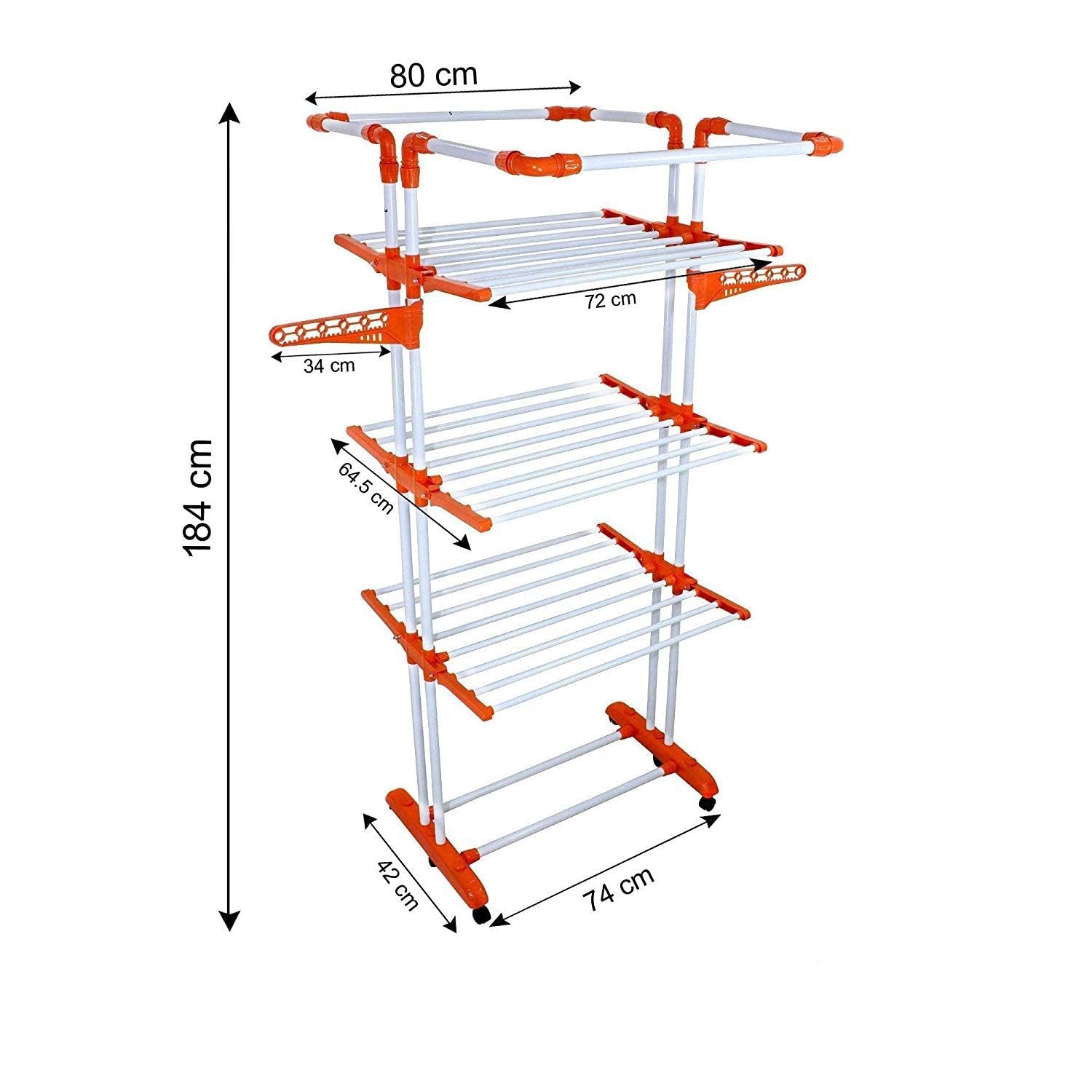 80 cm

184 cm

72 cm

34 cm

64.5 cm

42 cm

74 cm