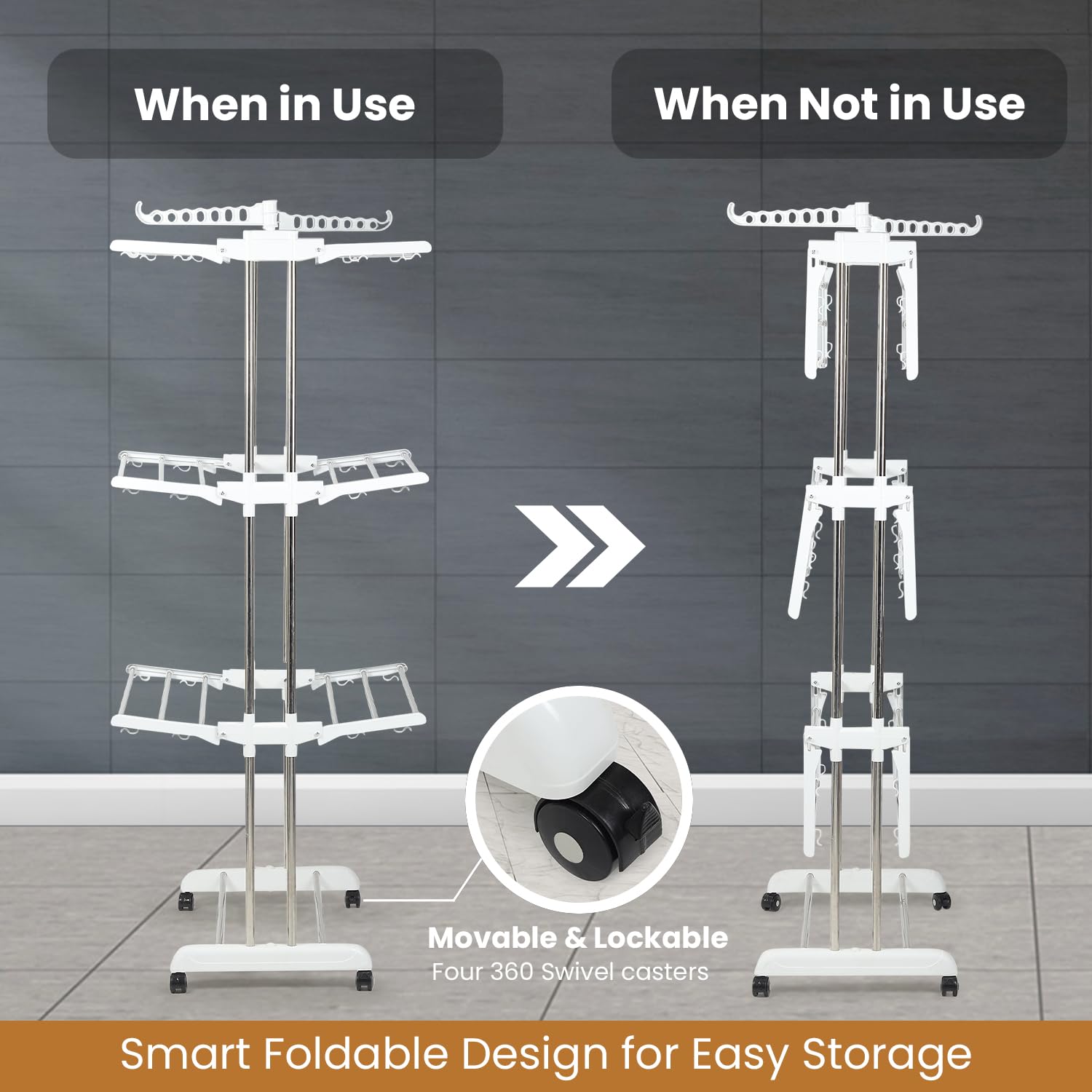 When in Use

When Not in Use

Movable & Lockable
Four 360 Swivel casters

Smart Foldable Design for Easy Storage