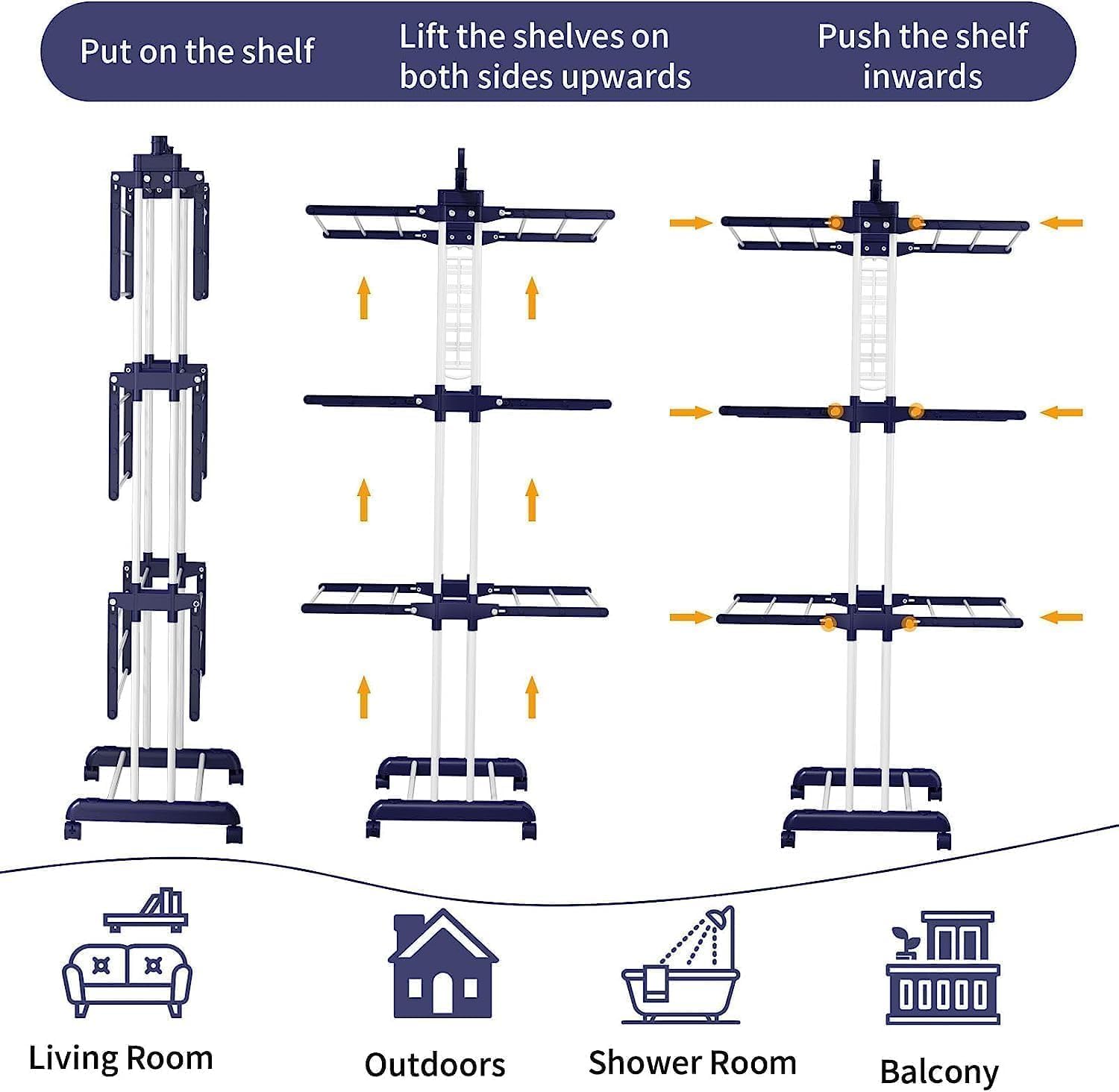 Put on the shelf

Lift the shelves on both sides upwards

Push the shelf inwards

Living Room

Outdoors

Shower Room

Balcony