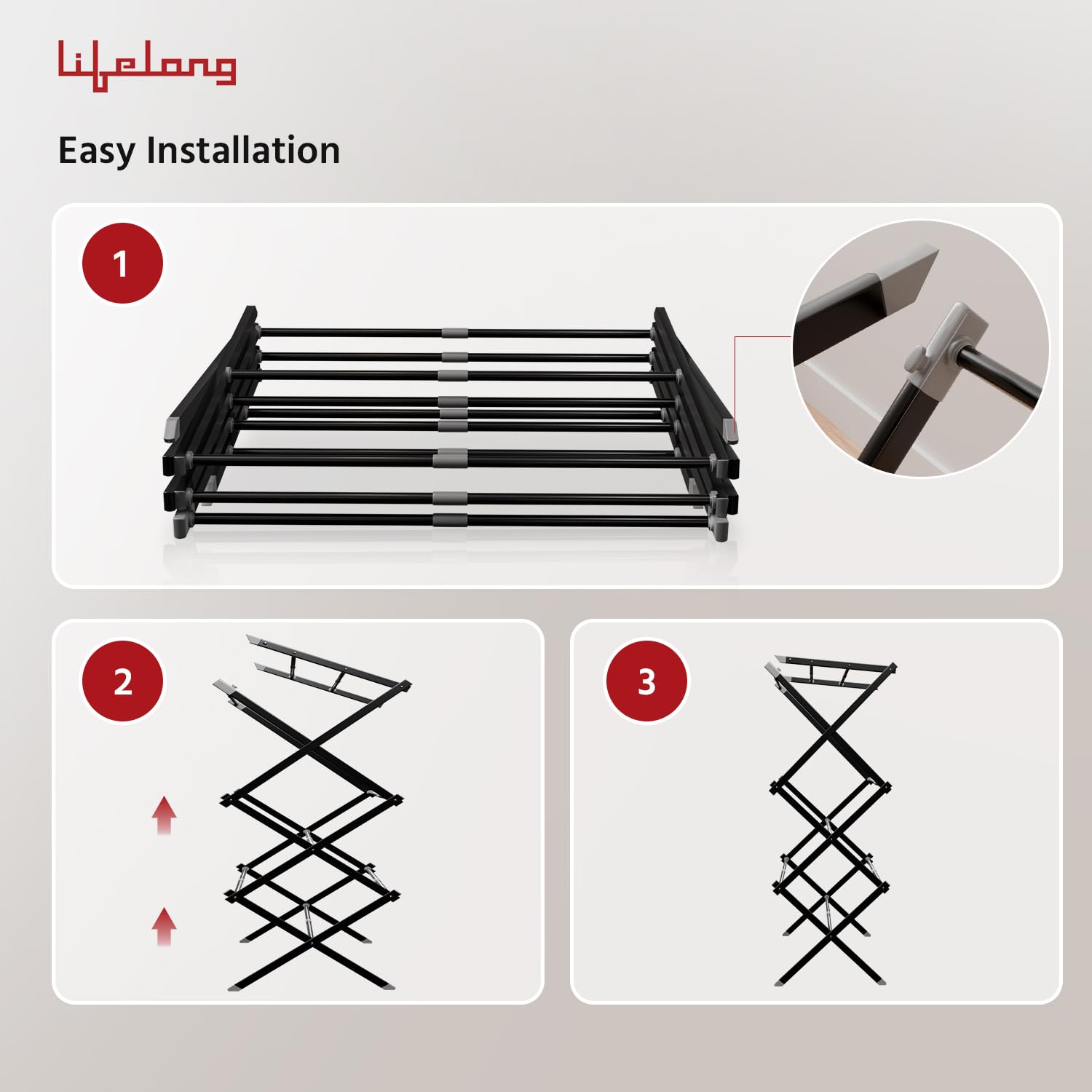 Lifelong

Easy Installation

1

2

3