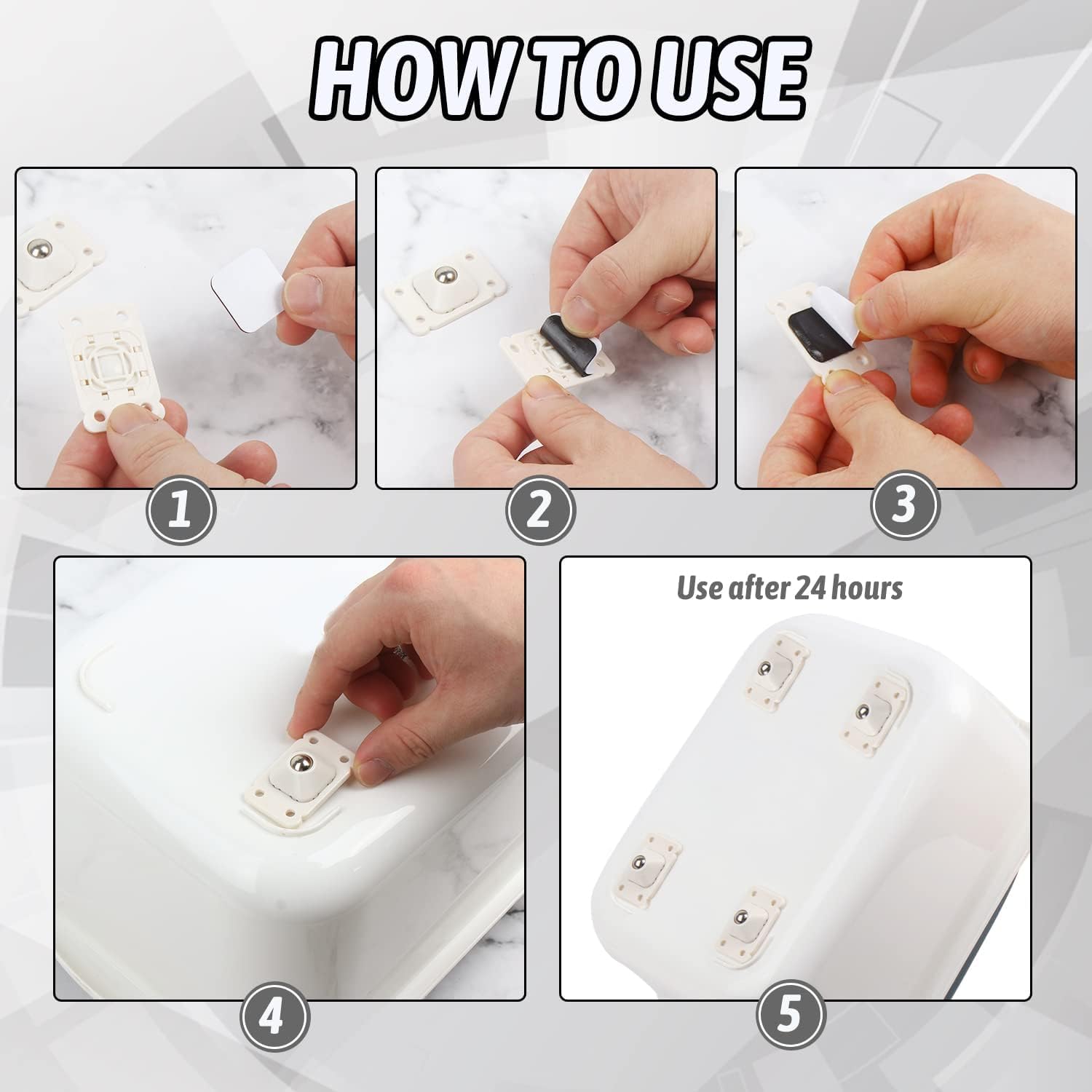 HOW TO USE

1

2

3

4

Use after 24 hours

5