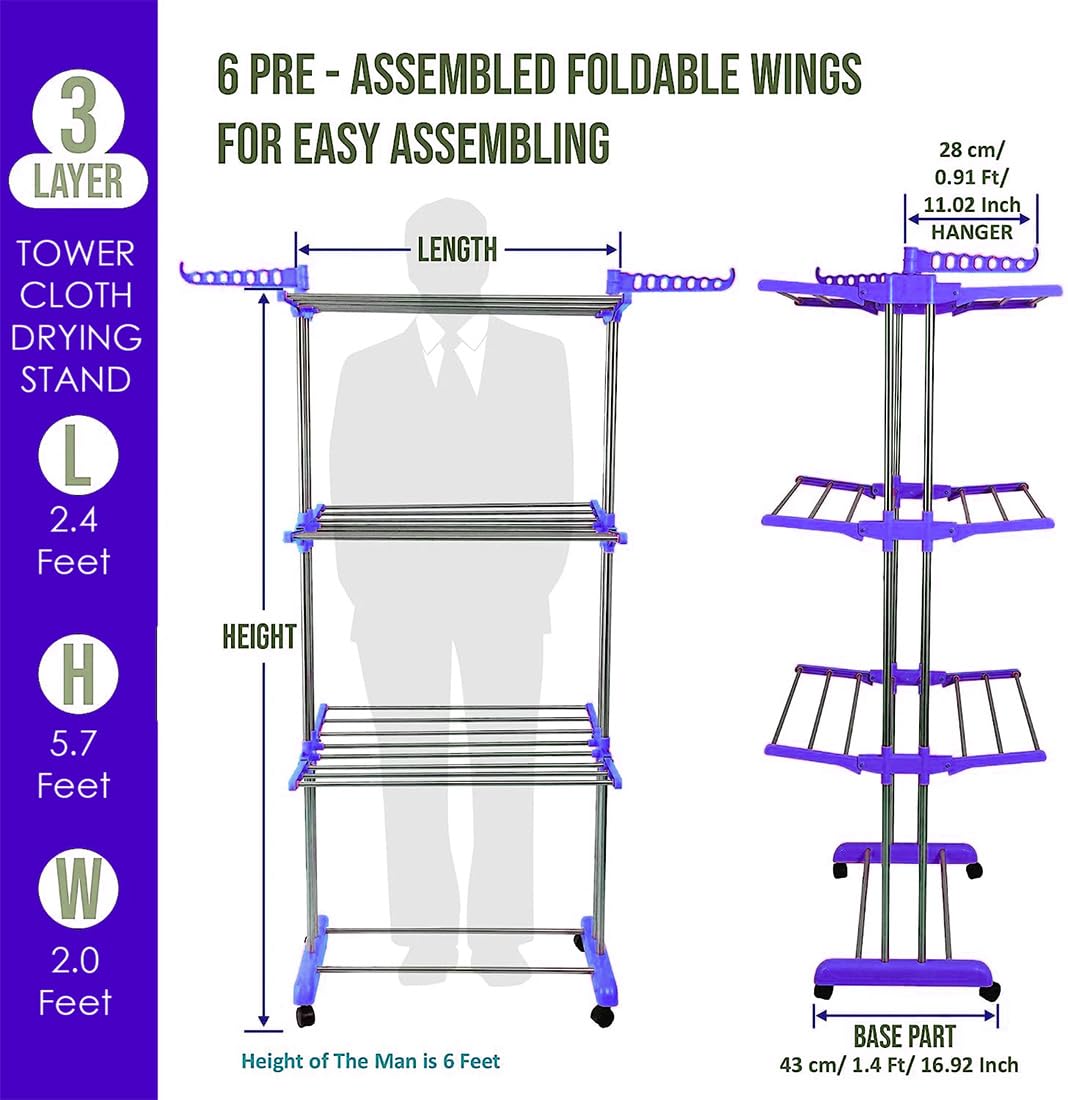 3
LAYER

TOWER CLOTH DRYING STAND

L
2.4 Feet

H
5.7 Feet

W
2.0 Feet

6 PRE - ASSEMBLED FOLDABLE WINGS FOR EASY ASSEMBLING

LENGTH

HEIGHT

Height of The Man is 6 Feet

28 cm/ 0.91 Ft/ 11.02 Inch
HANGER

BASE PART
43 cm/ 1.4 Ft/ 16.92 Inch