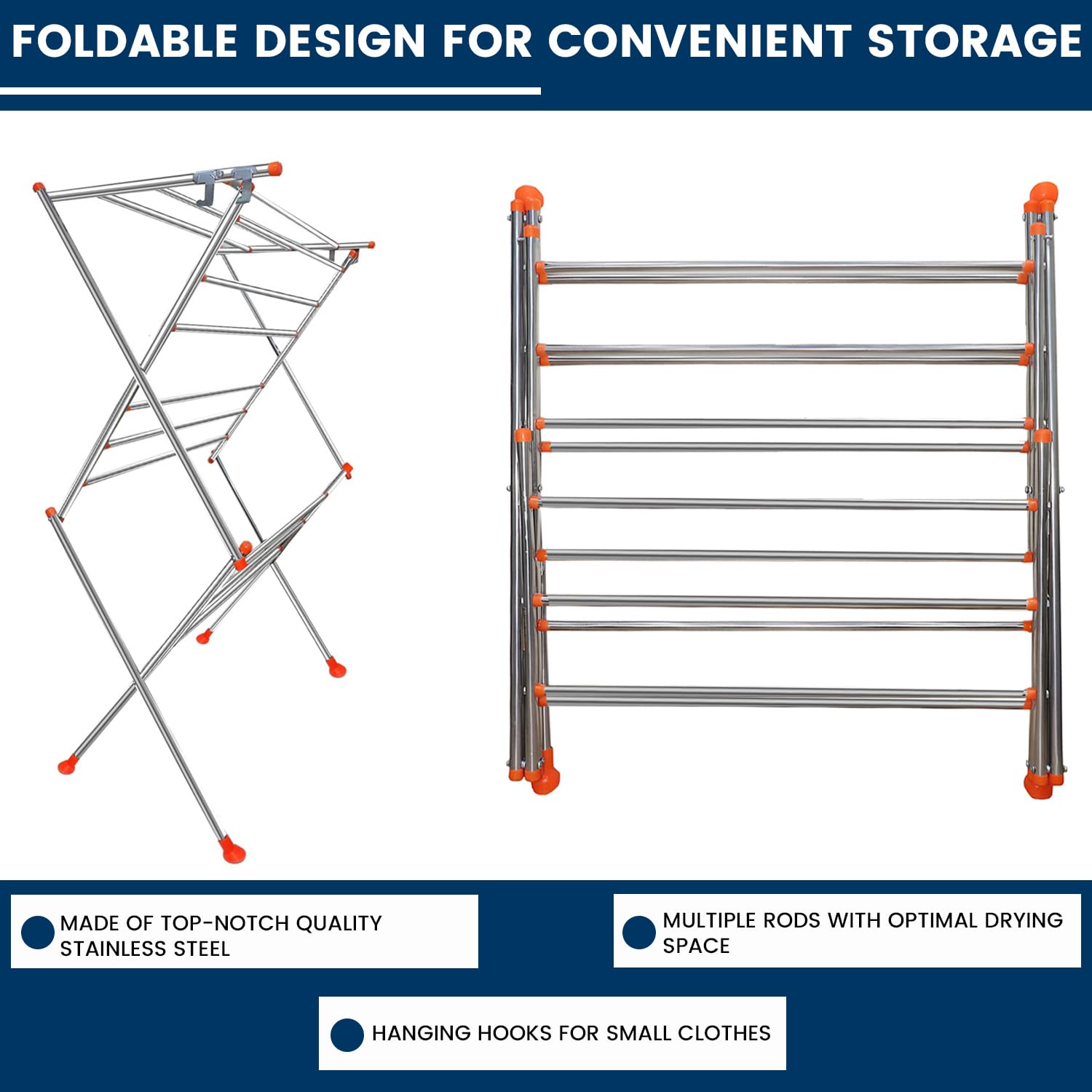 FOLDABLE DESIGN FOR CONVENIENT STORAGE

MADE OF TOP-NOTCH QUALITY STAINLESS STEEL

MULTIPLE RODS WITH OPTIMAL DRYING SPACE

HANGING HOOKS FOR SMALL CLOTHES