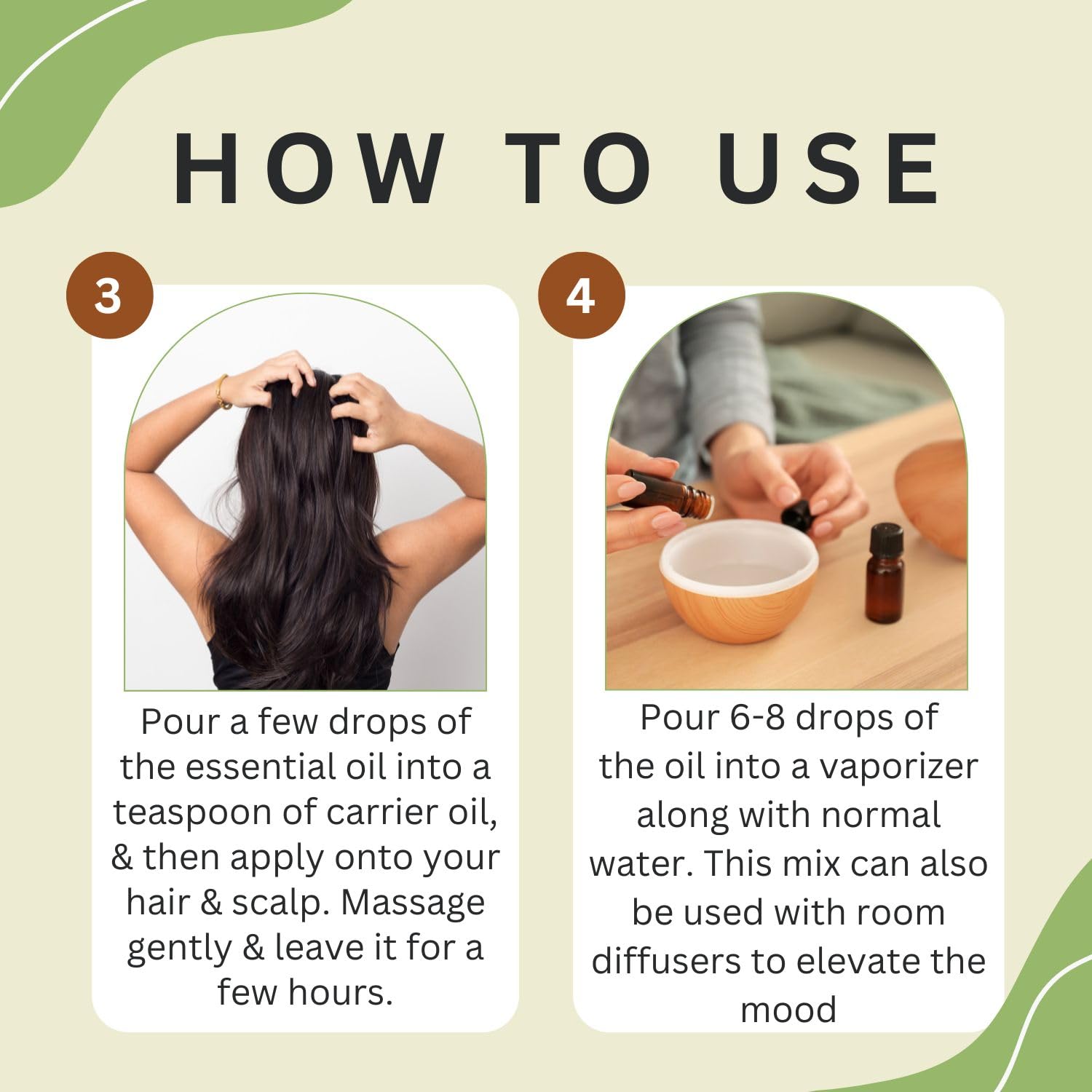 HOW TO USE

3

Pour a few drops of the essential oil into a teaspoon of carrier oil, & then apply onto your hair & scalp. Massage gently & leave it for a few hours.

4

Pour 6-8 drops of the oil into a vaporizer along with normal water. This mix can also be used with room diffusers to elevate the mood