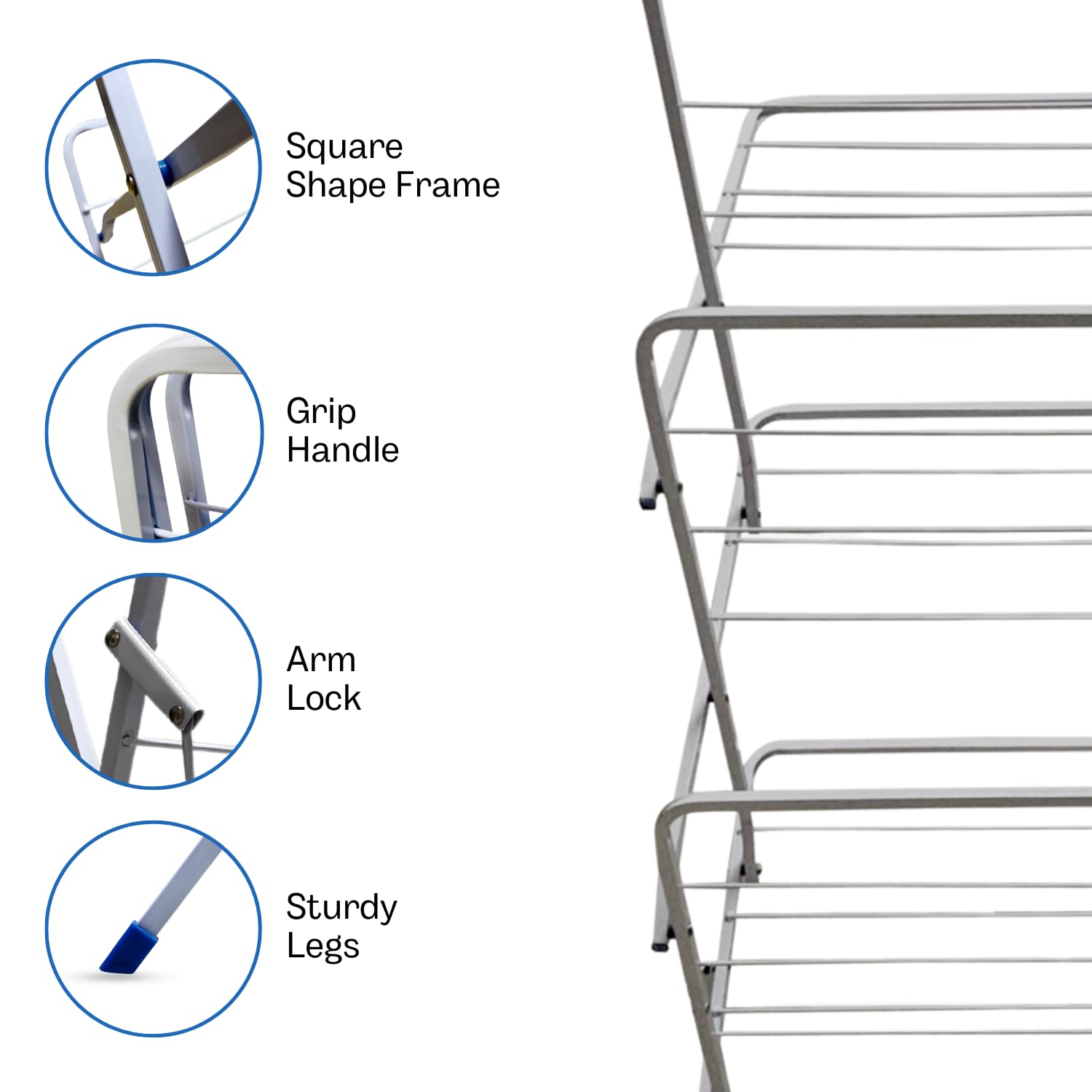 Square Shape Frame

Grip Handle

Arm Lock

Sturdy Legs