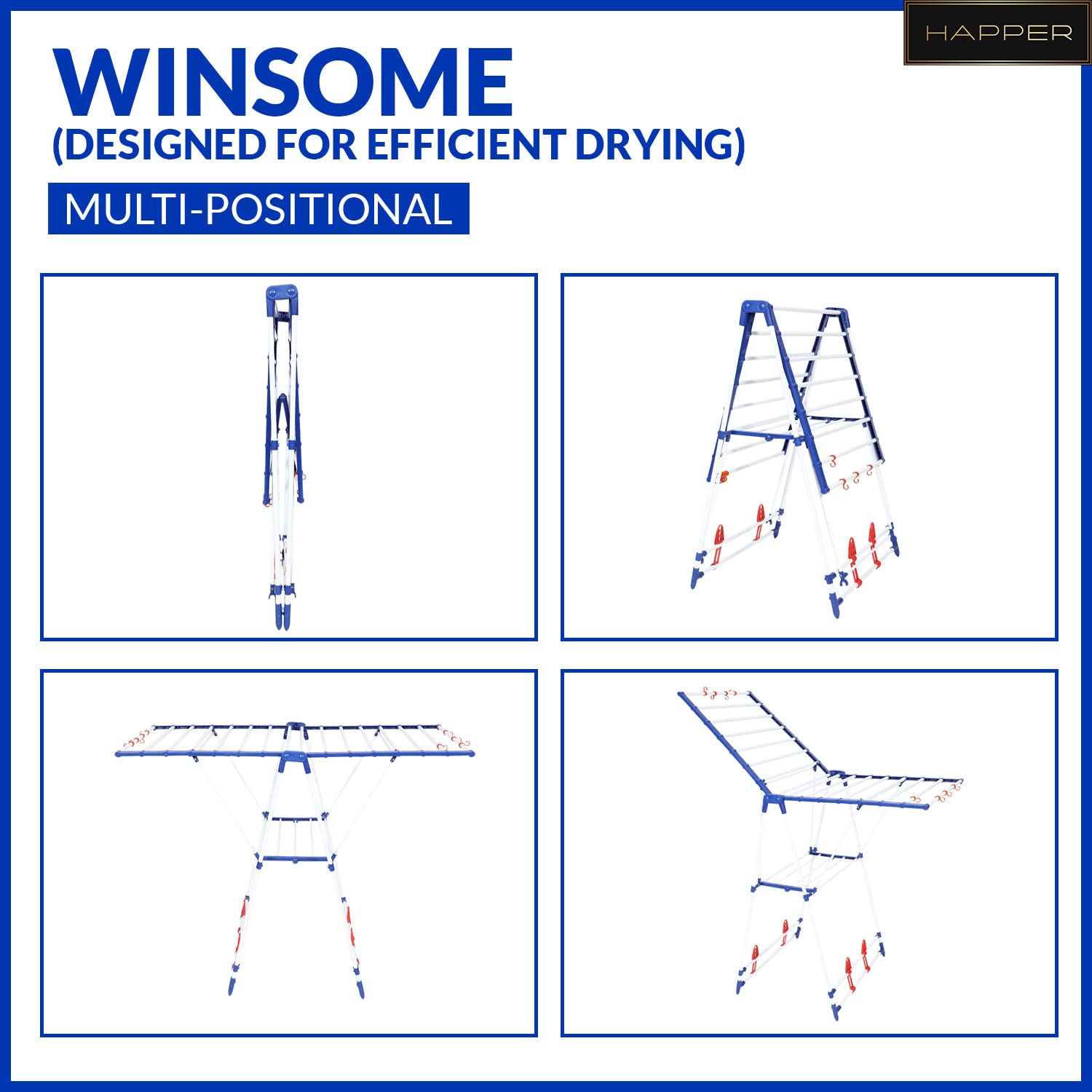 HAPPER

WINSOME
(DESIGNED FOR EFFICIENT DRYING)

MULTI-POSITIONAL