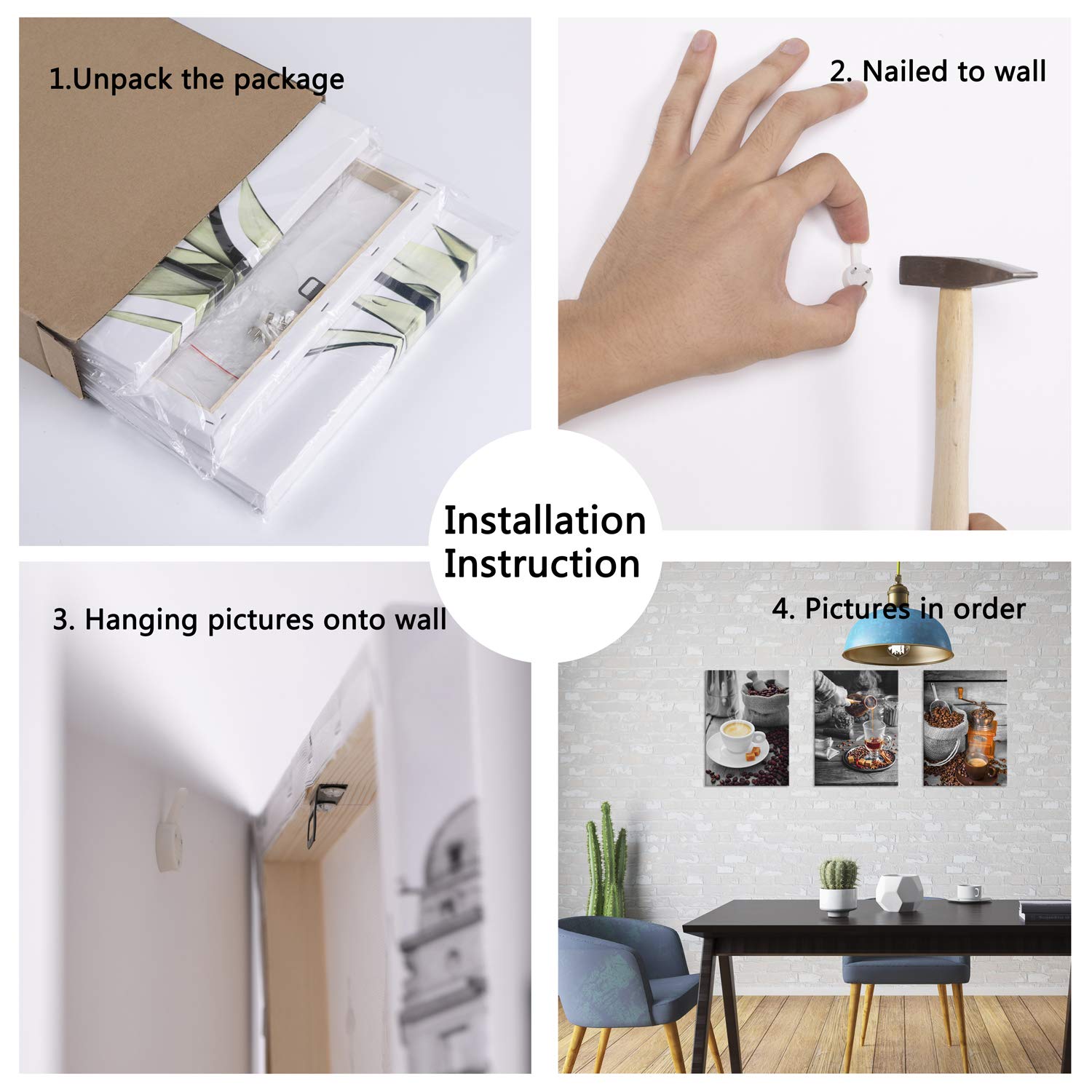 1.Unpack the package

2. Nailed to wall

Installation Instruction

3. Hanging pictures onto wall

4. Pictures in order