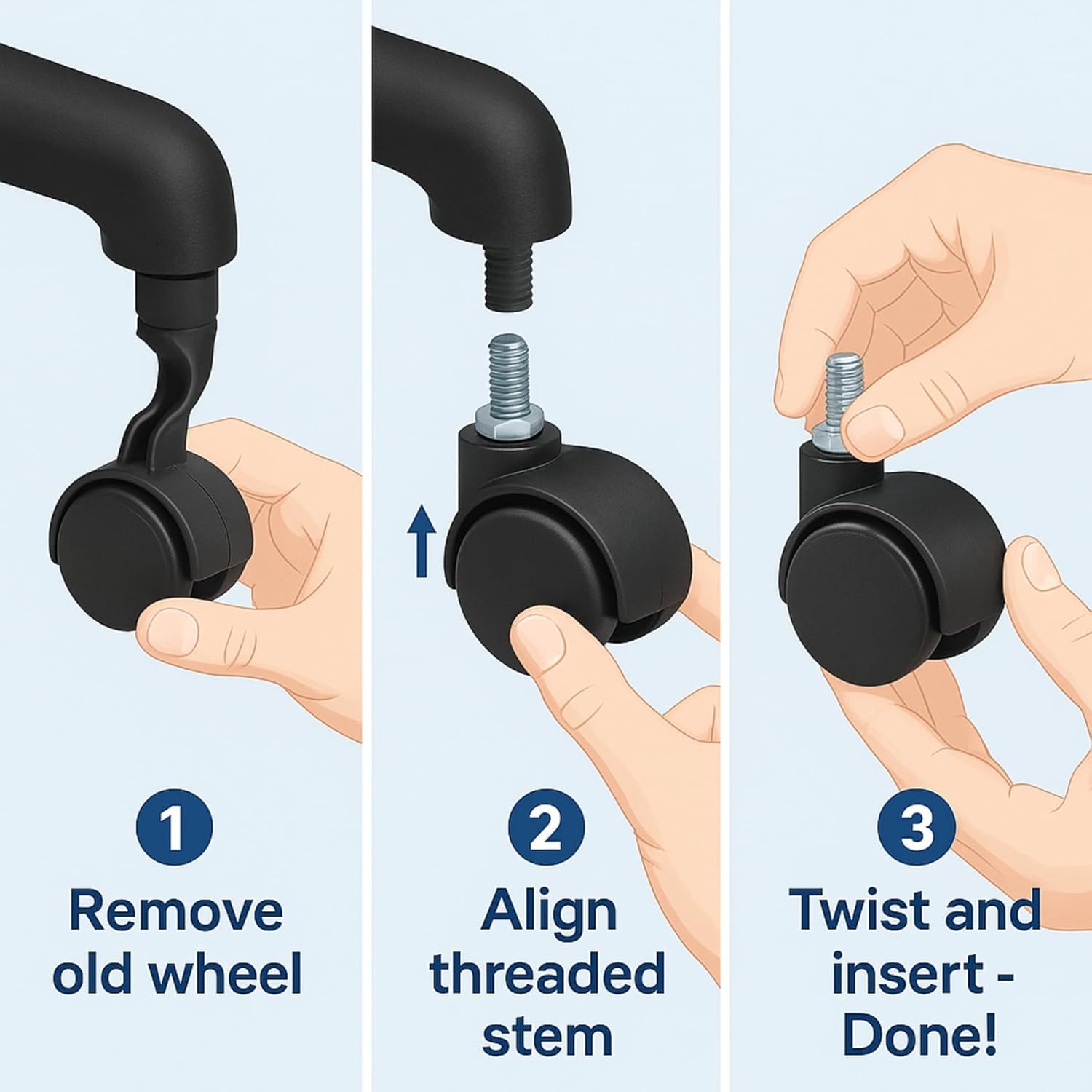 1
Remove old wheel

2
Align threaded stem

3
Twist and insert - Done!