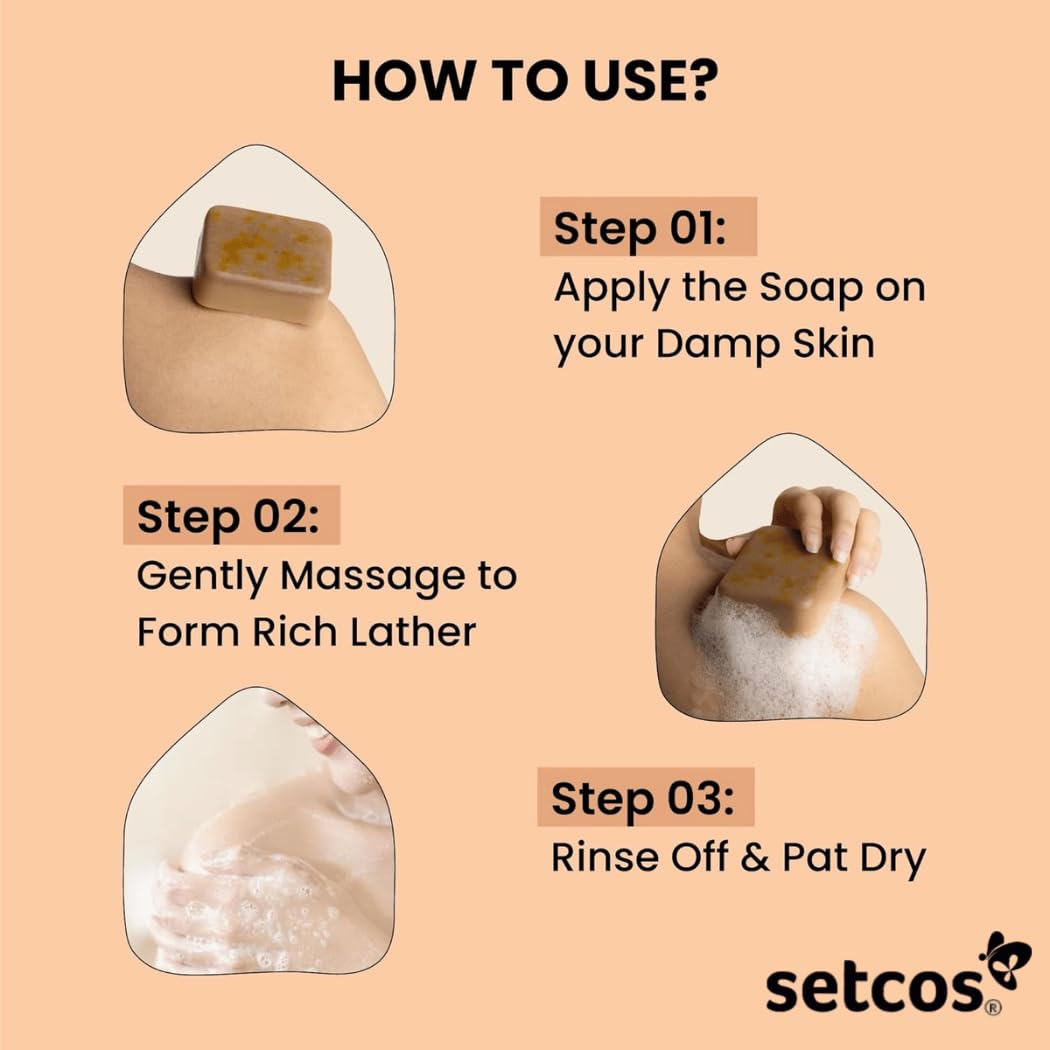 HOW TO USE?

Step 01:
Apply the Soap on your Damp Skin

Step 02:
Gently Massage to Form Rich Lather

Step 03:
Rinse Off & Pat Dry

setcos®