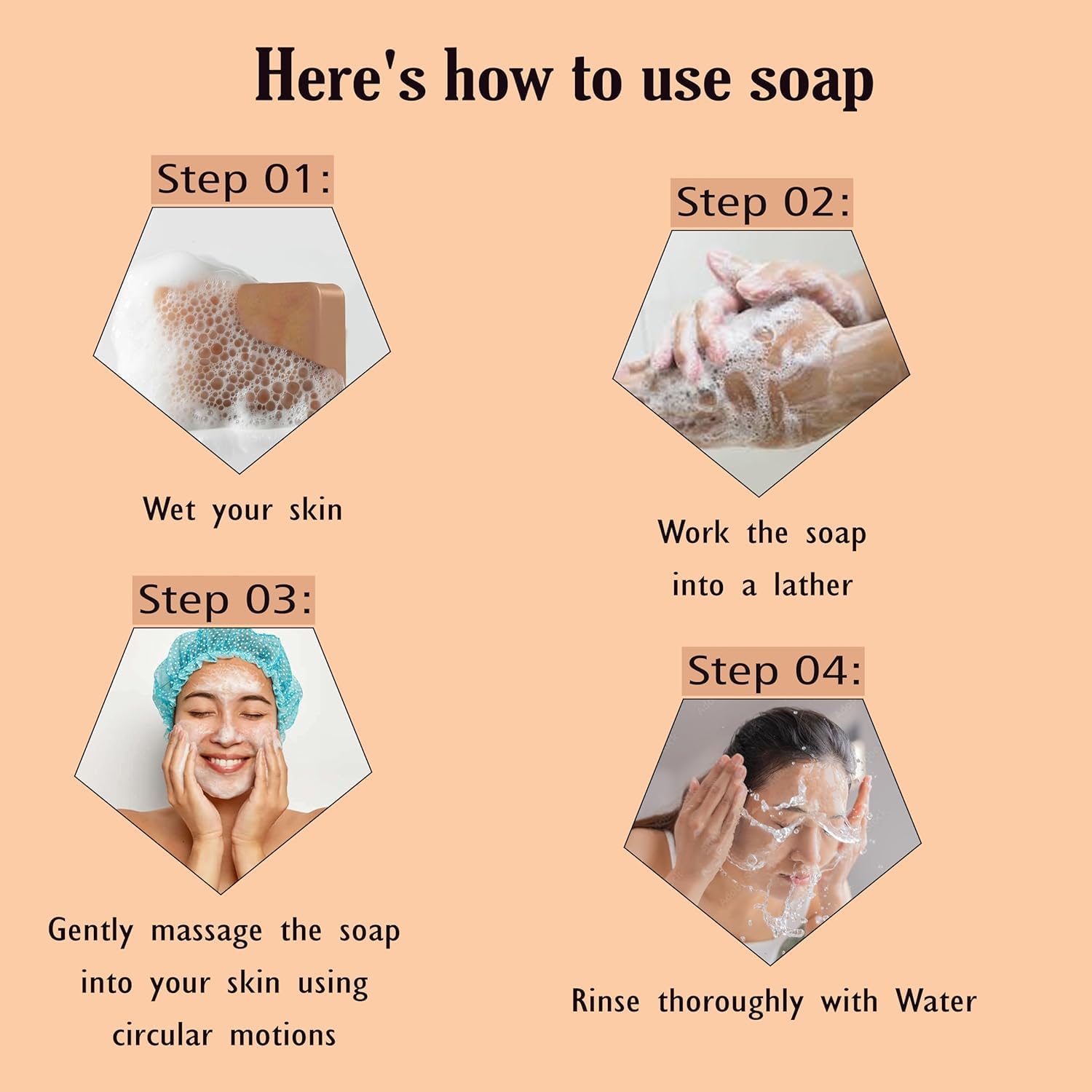 Here's how to use soap

Step 01:

Wet your skin

Step 02:

Work the soap into a lather

Step 03:

Gently massage the soap into your skin using circular motions

Step 04:

Rinse thoroughly with Water