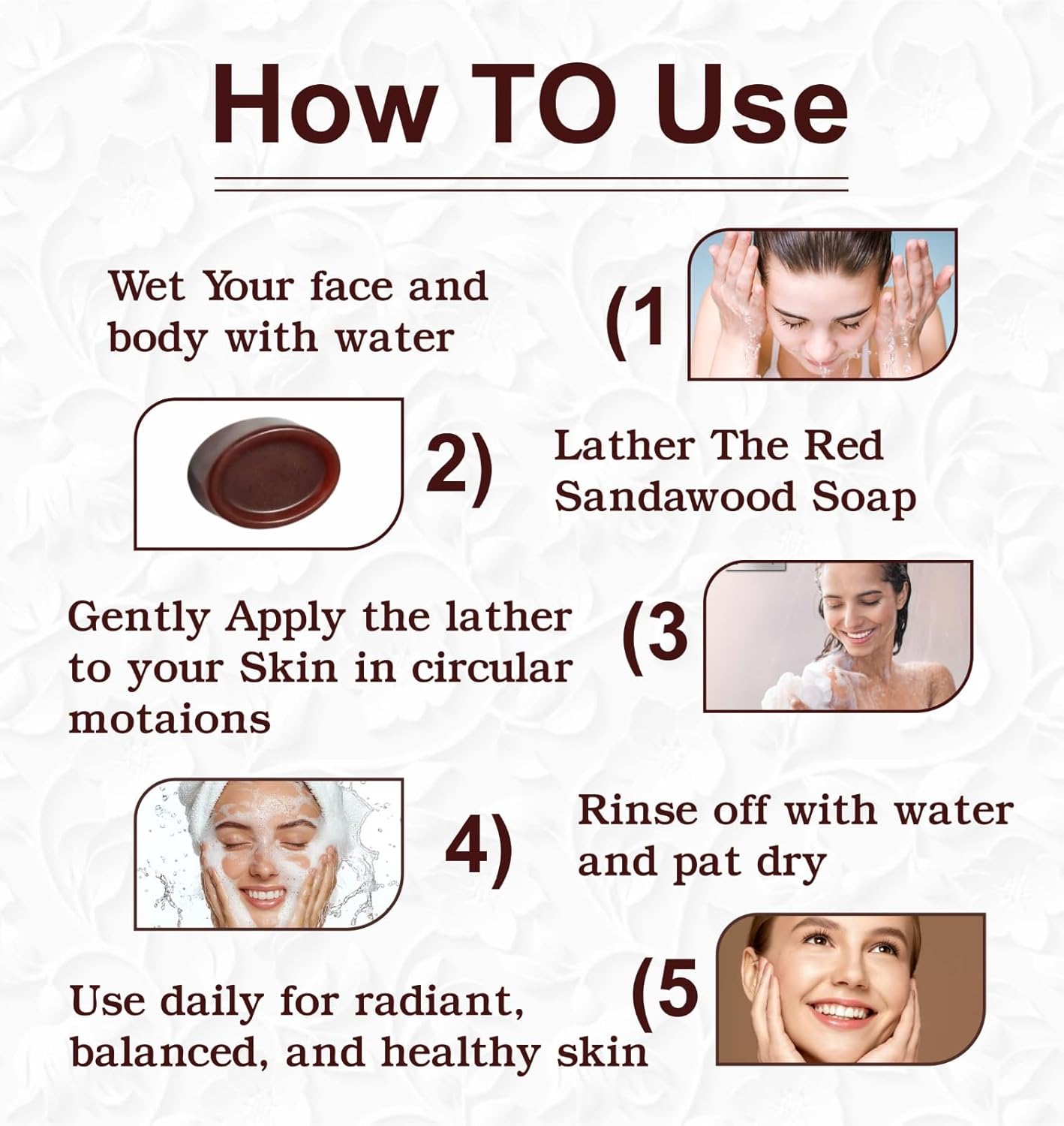 How TO Use

Wet Your face and body with water

(1

2)

Lather The Red Sandawood Soap

Gently Apply the lather to your Skin in circular motaions

(3

4)

Rinse off with water and pat dry

Use daily for radiant, balanced, and healthy skin

(5