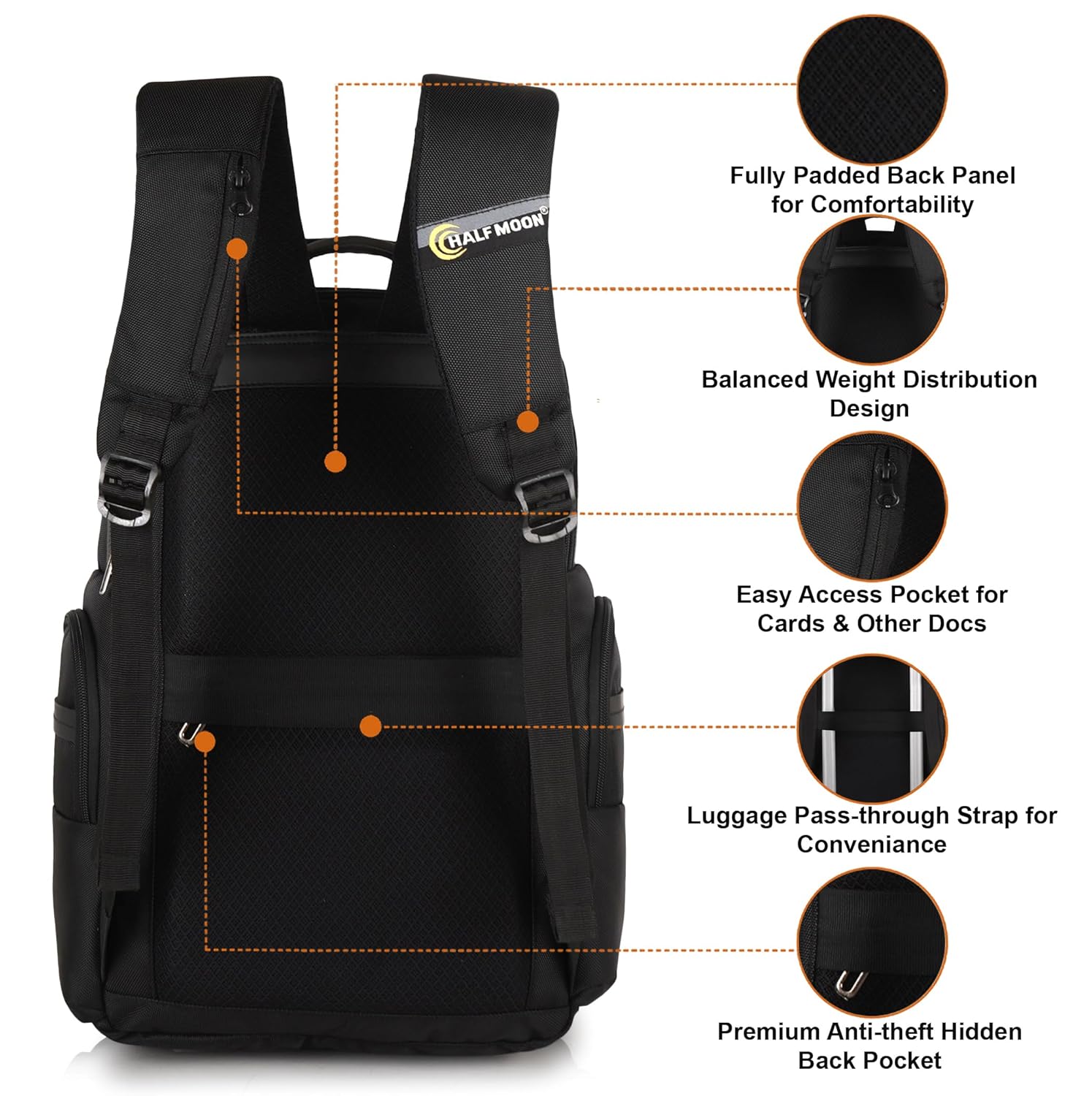 HALF MOON®

Fully Padded Back Panel for Comfortability

Balanced Weight Distribution Design

Easy Access Pocket for Cards & Other Docs

Luggage Pass-through Strap for Conveniance

Premium Anti-theft Hidden Back Pocket