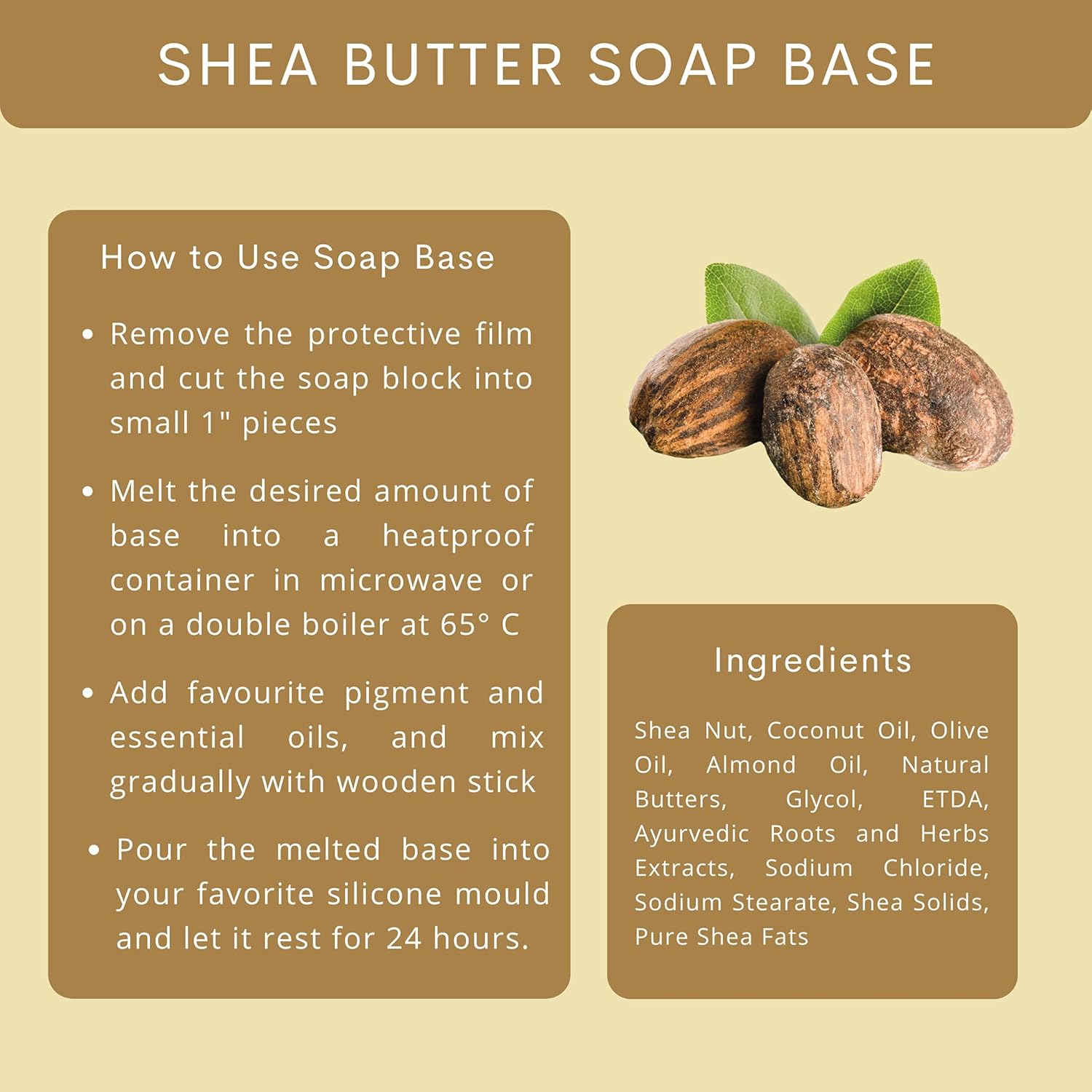 SHEA BUTTER SOAP BASE

How to Use Soap Base

• Remove the protective film and cut the soap block into small 1" pieces

• Melt the desired amount of base into a heatproof container in microwave or on a double boiler at 65° C

• Add favourite pigment and essential oils, and mix gradually with wooden stick

• Pour the melted base into your favorite silicone mould and let it rest for 24 hours.

Ingredients

Shea Nut, Coconut Oil, Olive Oil, Almond Oil, Natural Butters, Glycol, ETDA, Ayurvedic Roots and Herbs Extracts, Sodium Chloride, Sodium Stearate, Shea Solids, Pure Shea Fats