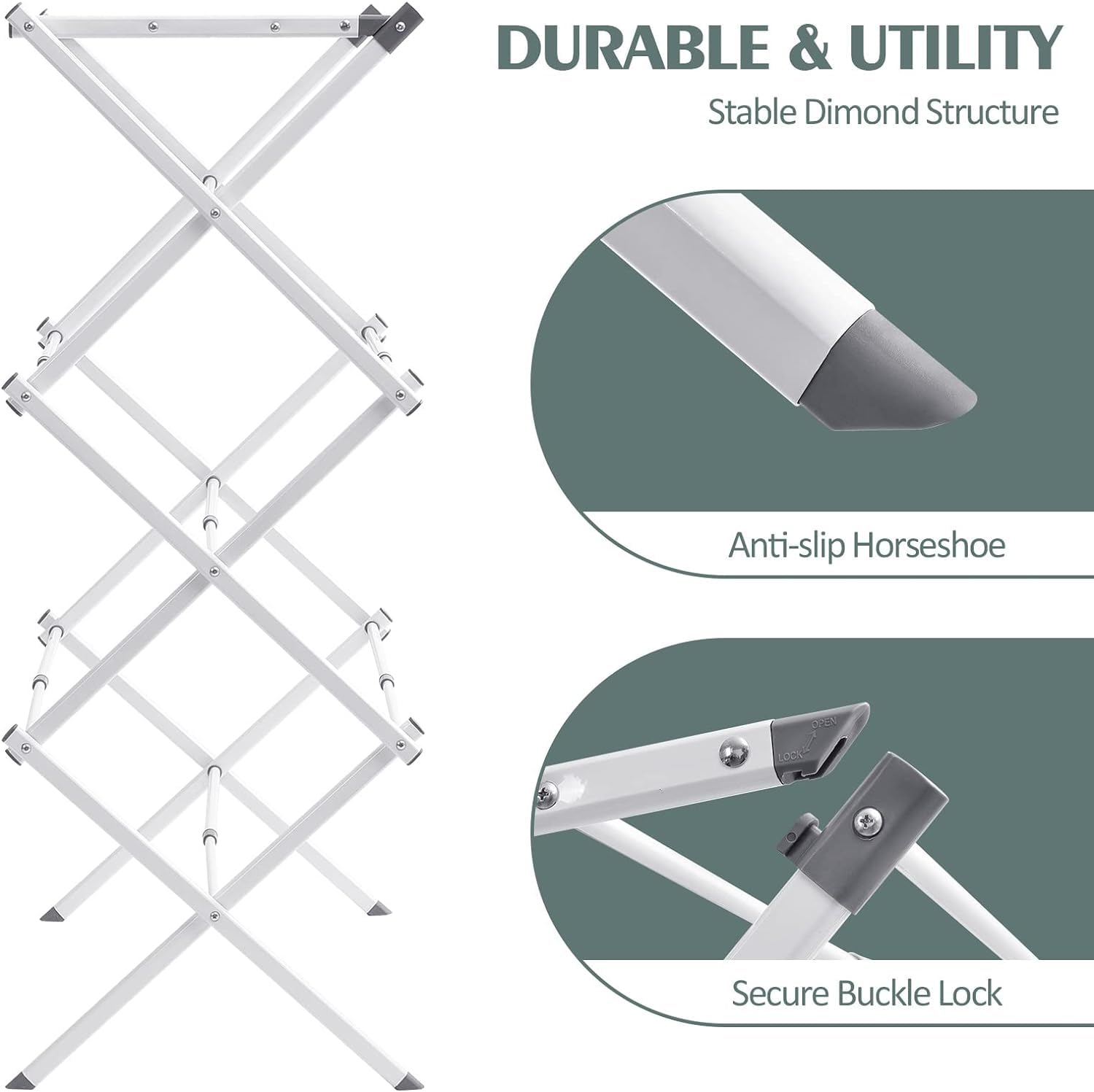 DURABLE & UTILITY

Stable Dimond Structure

Anti-slip Horseshoe

OPEN
LOCK

Secure Buckle Lock