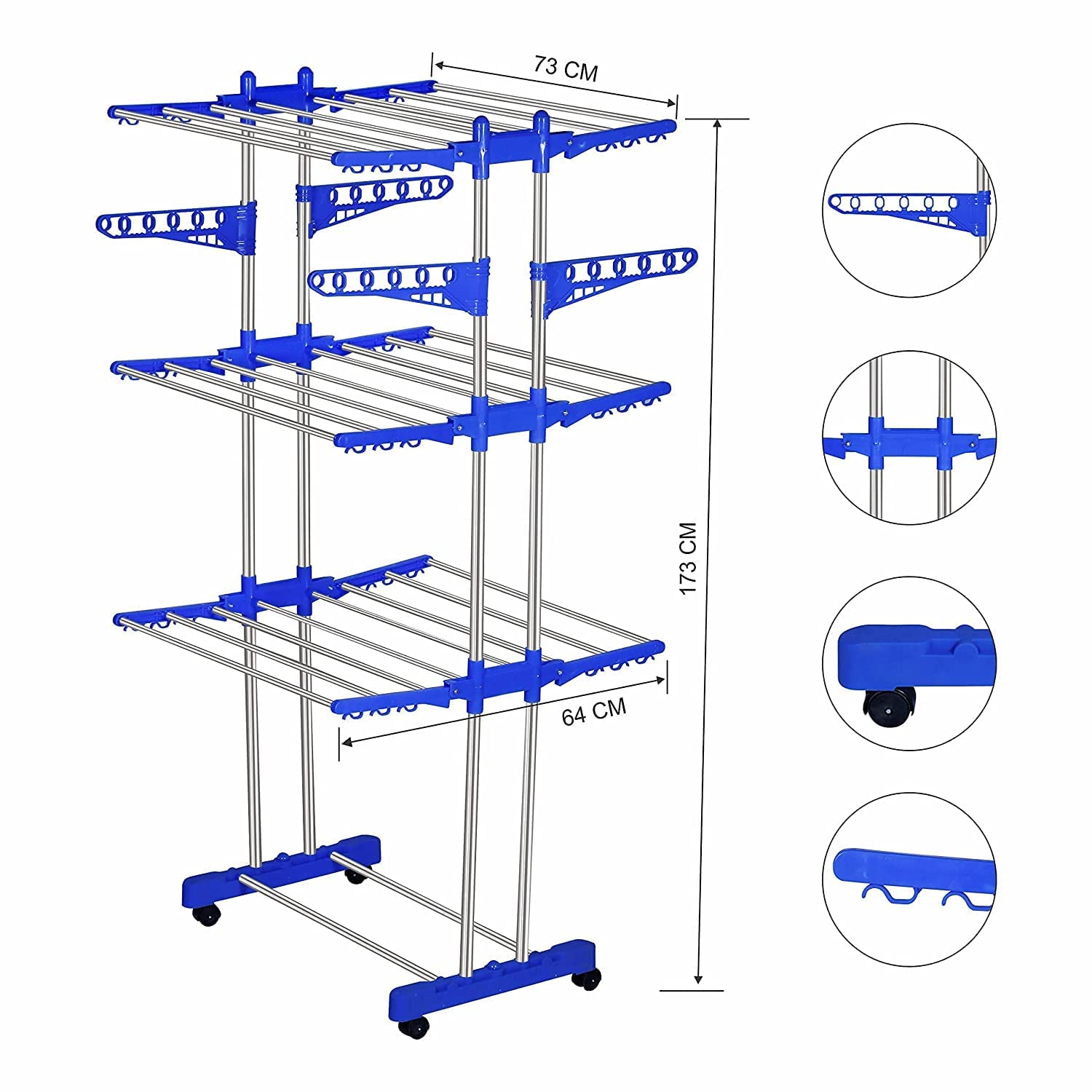 73 CM

173 CM

64 CM