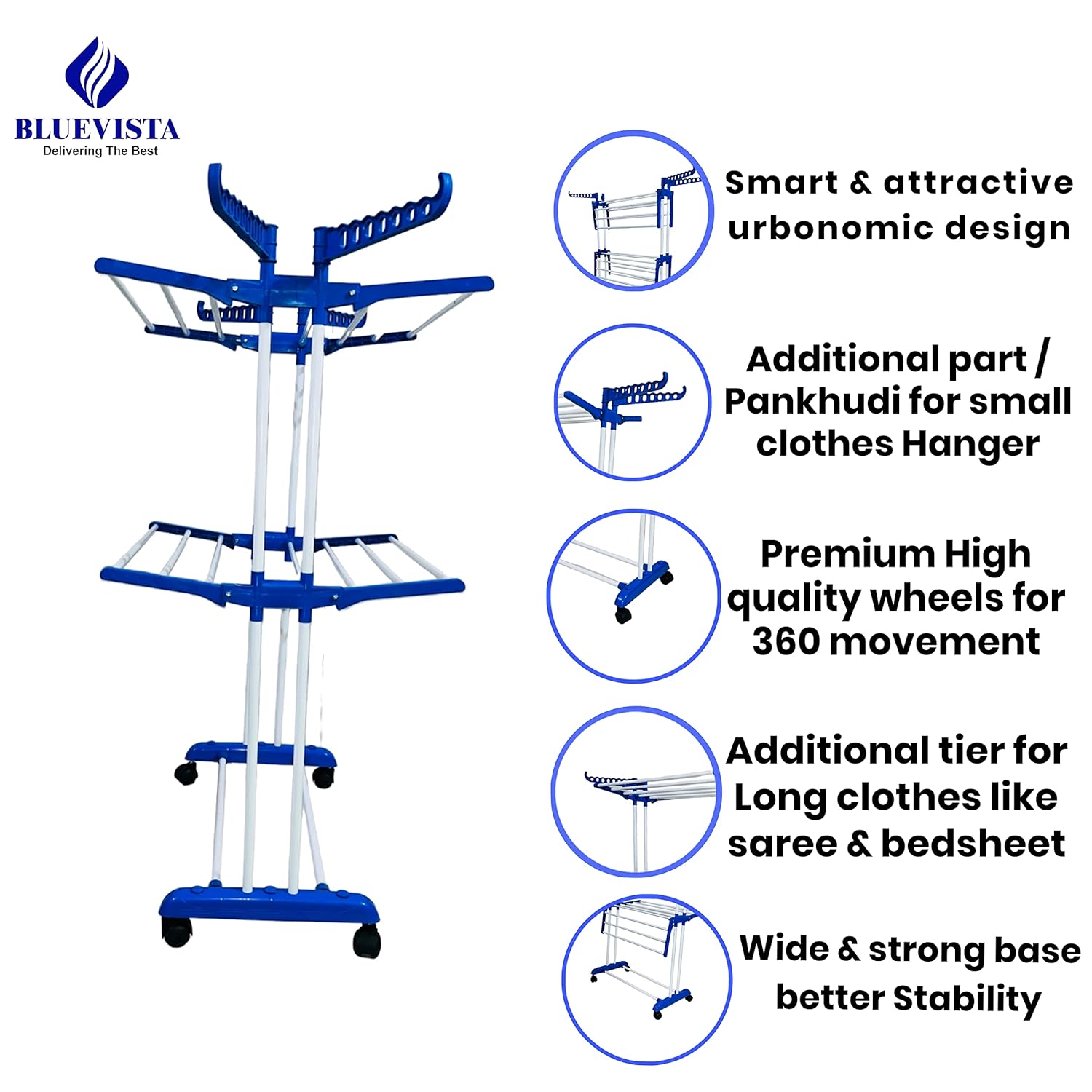 BLUEVISTA
Delivering The Best

Smart & attractive urbonomic design

Additional part / Pankhudi for small clothes Hanger

Premium High quality wheels for 360 movement

Additional tier for Long clothes like saree & bedsheet

Wide & strong base better Stability