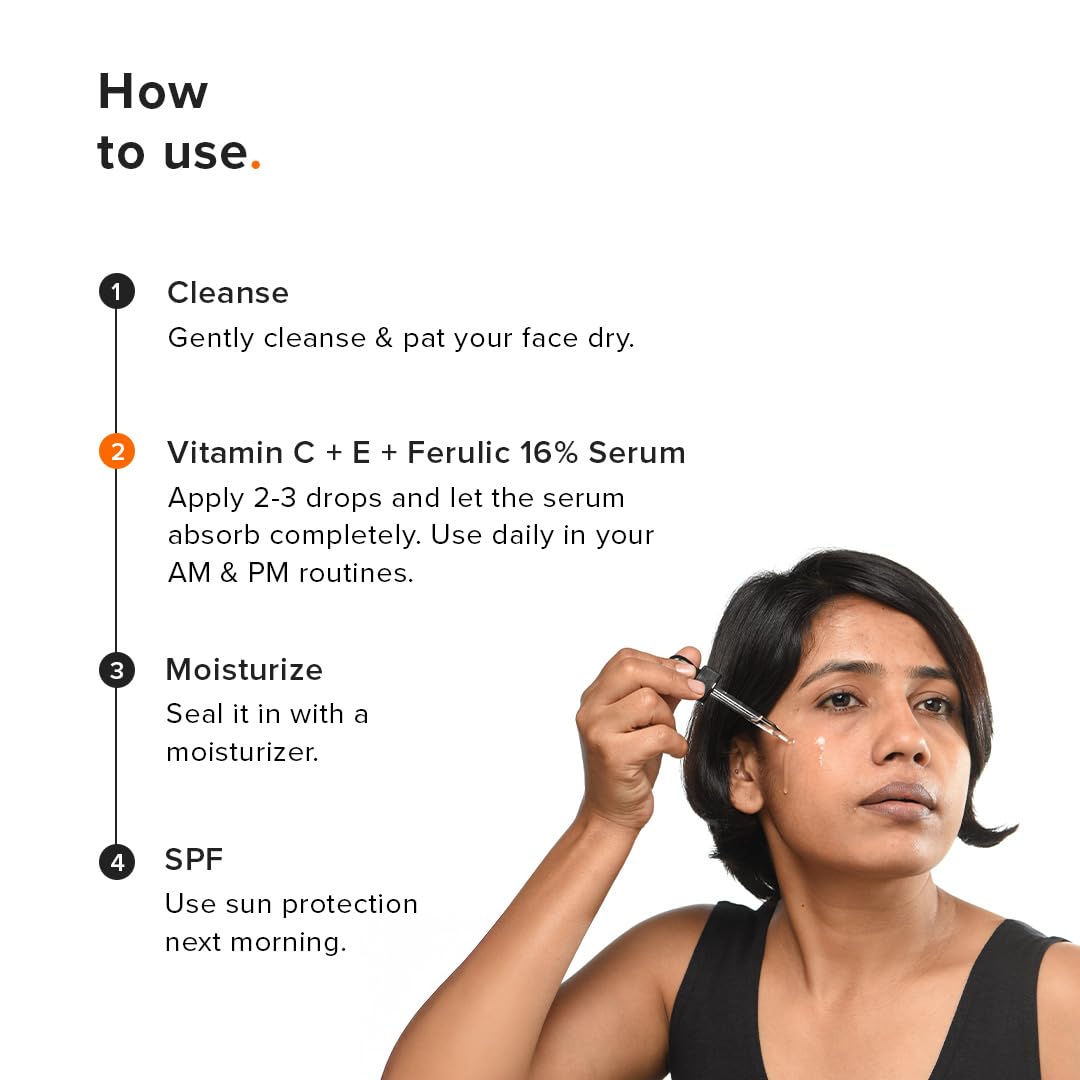 How to use.

1 Cleanse
Gently cleanse & pat your face dry.

2 Vitamin C + E + Ferulic 16% Serum
Apply 2-3 drops and let the serum absorb completely. Use daily in your AM & PM routines.

3 Moisturize
Seal it in with a moisturizer.

4 SPF
Use sun protection next morning.