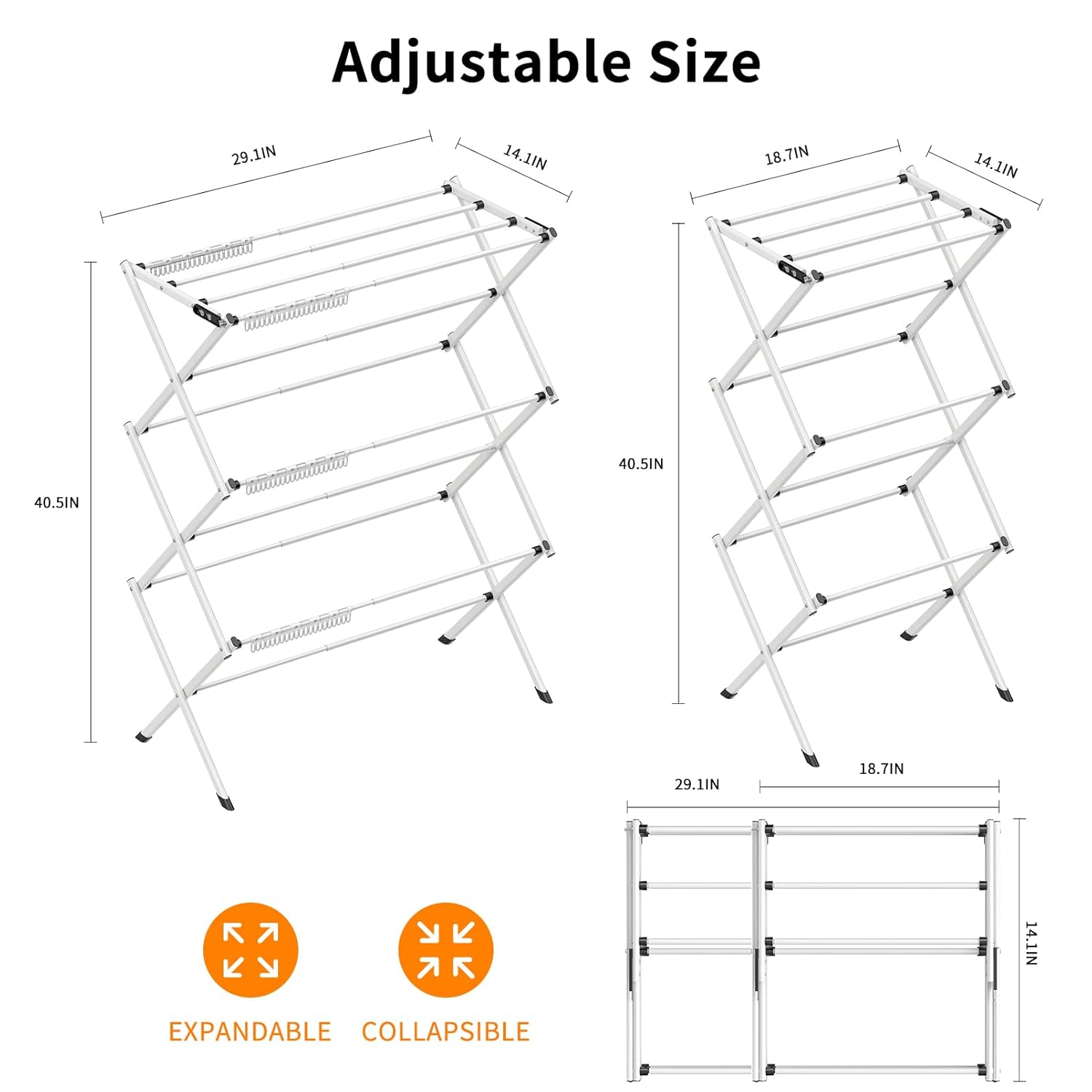 Adjustable Size

29.1IN
14.1IN
40.5IN

18.7IN
14.1IN
40.5IN

29.1IN
18.7IN
14.1IN

EXPANDABLE
COLLAPSIBLE