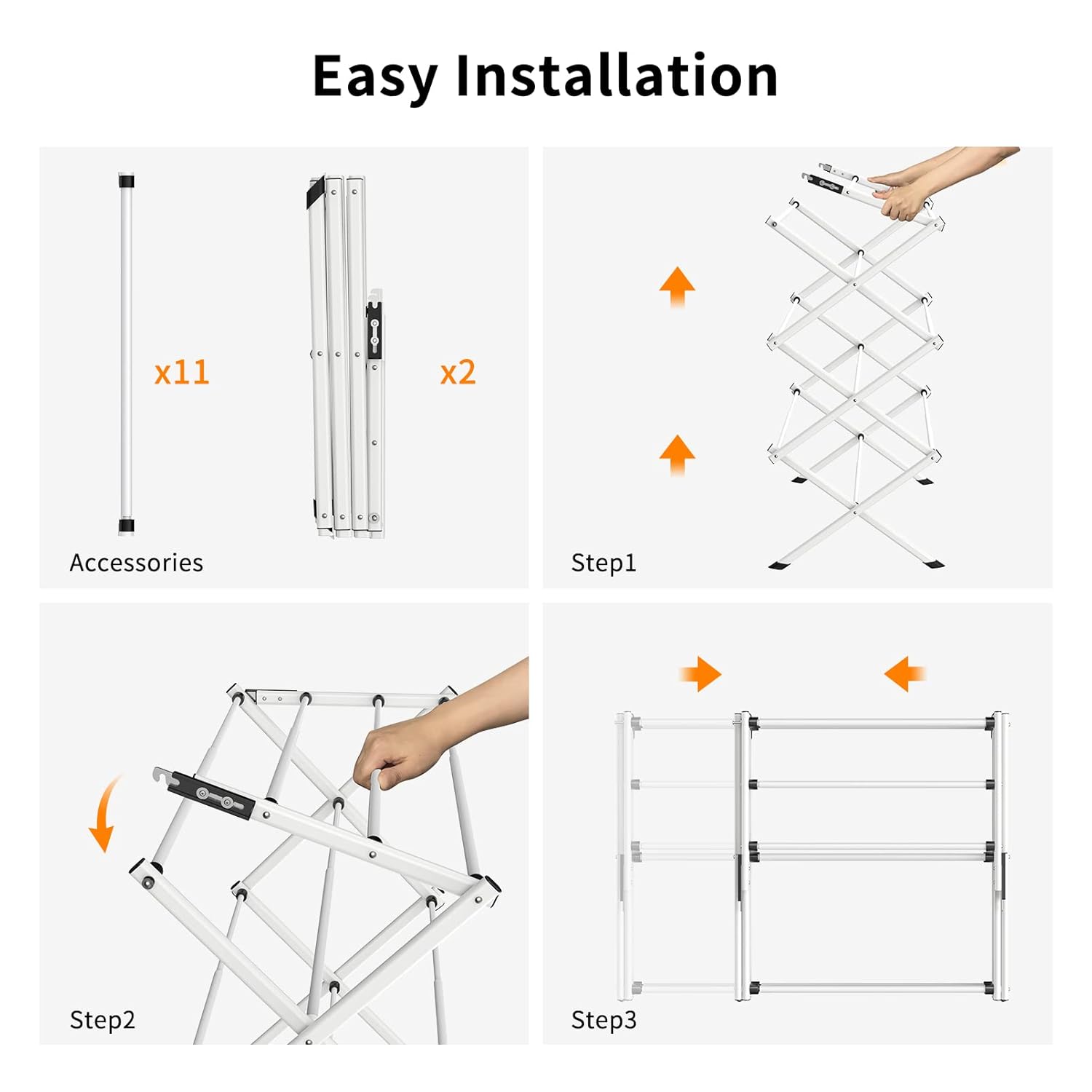 Easy Installation

x11

x2

Accessories

Step1

Step2

Step3