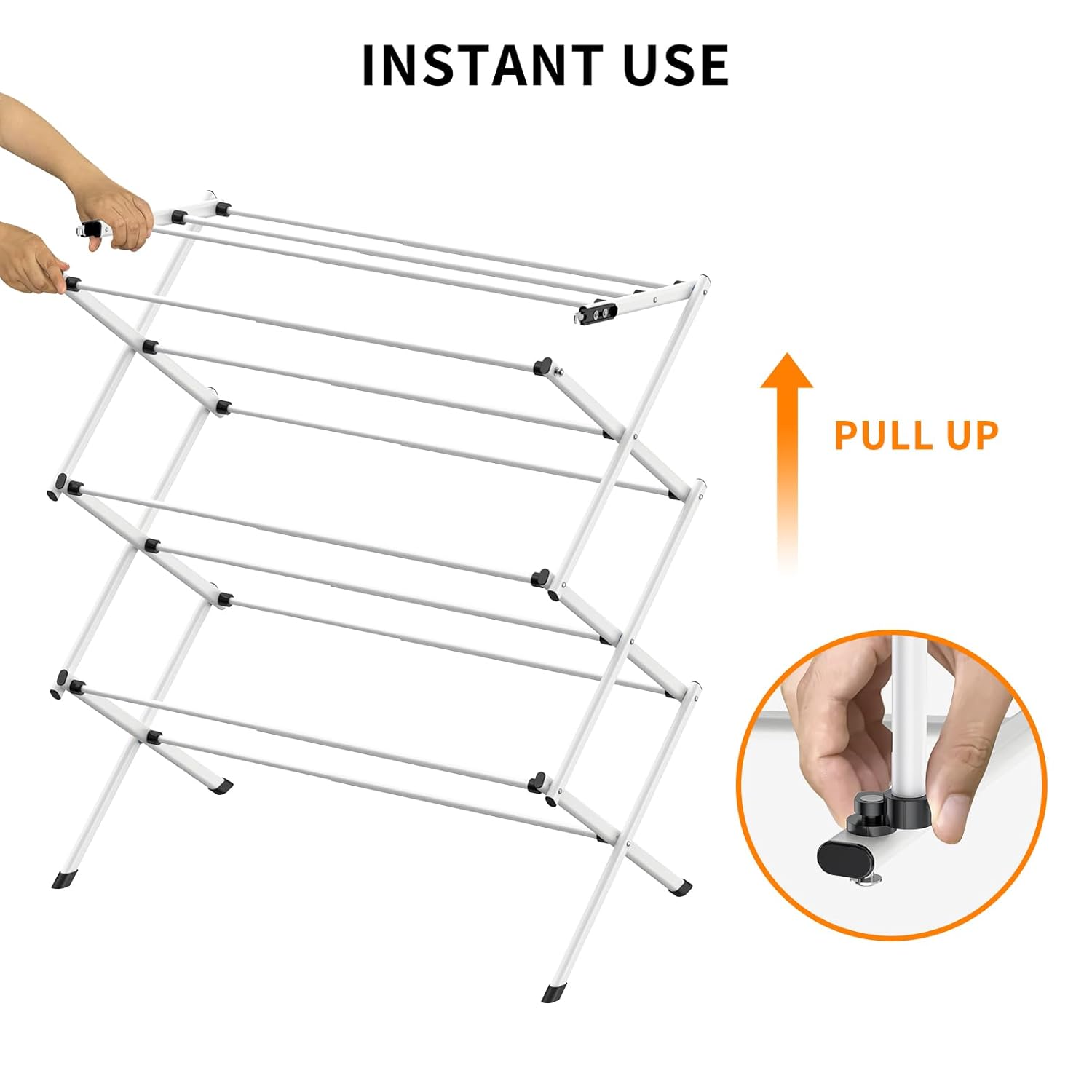 INSTANT USE

PULL UP