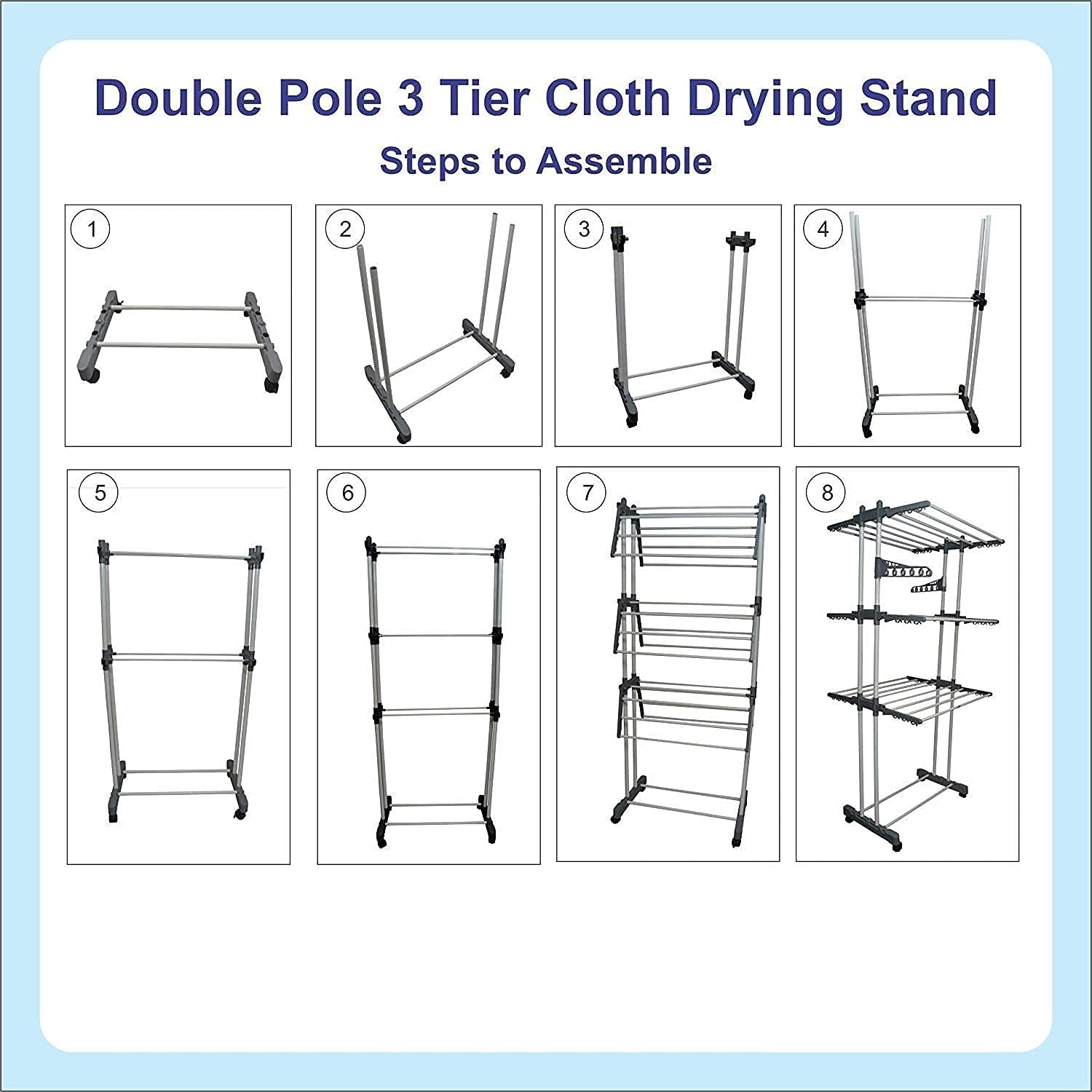 Double Pole 3 Tier Cloth Drying Stand

Steps to Assemble

1

2

3

4

5

6

7

8