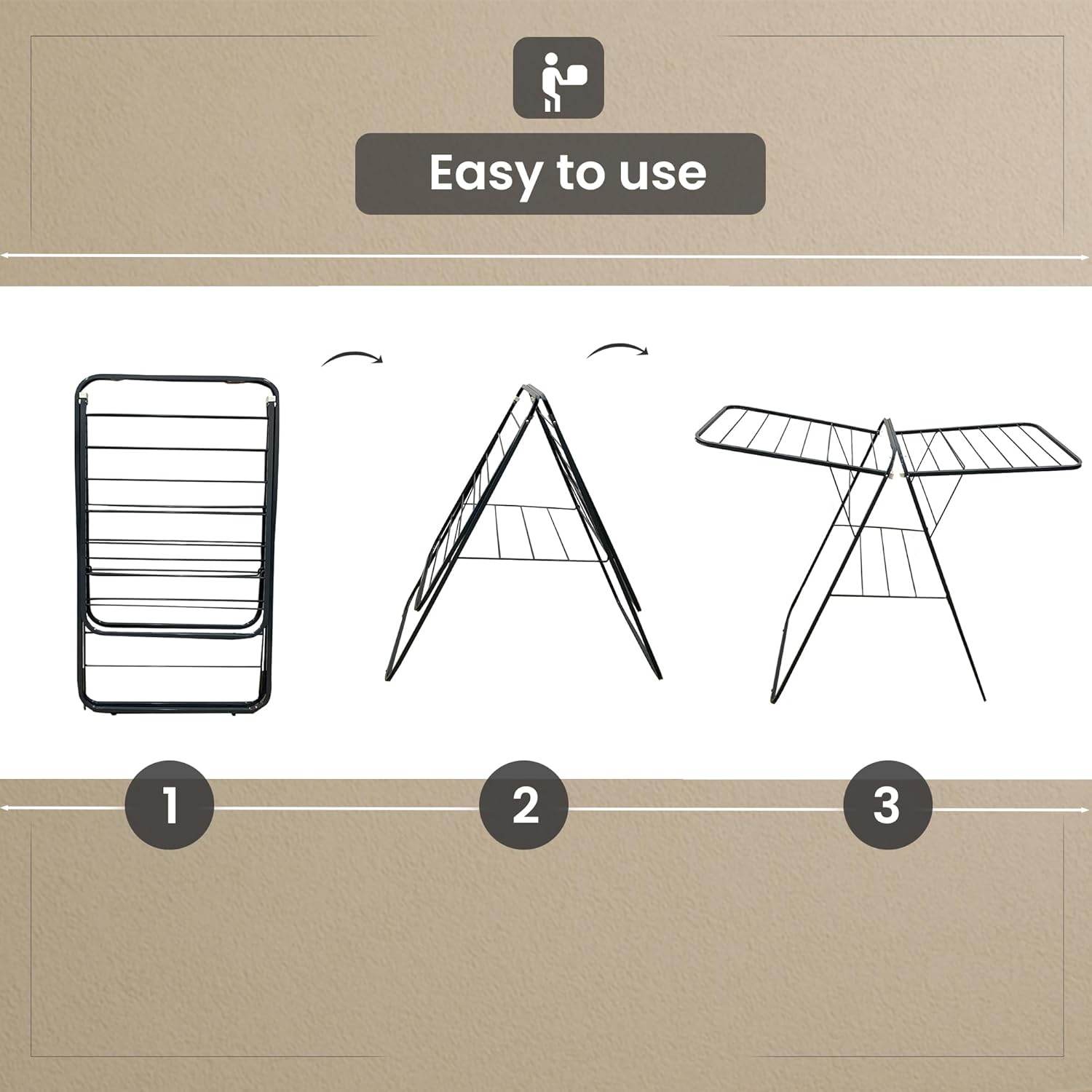 Easy to use

1

2

3