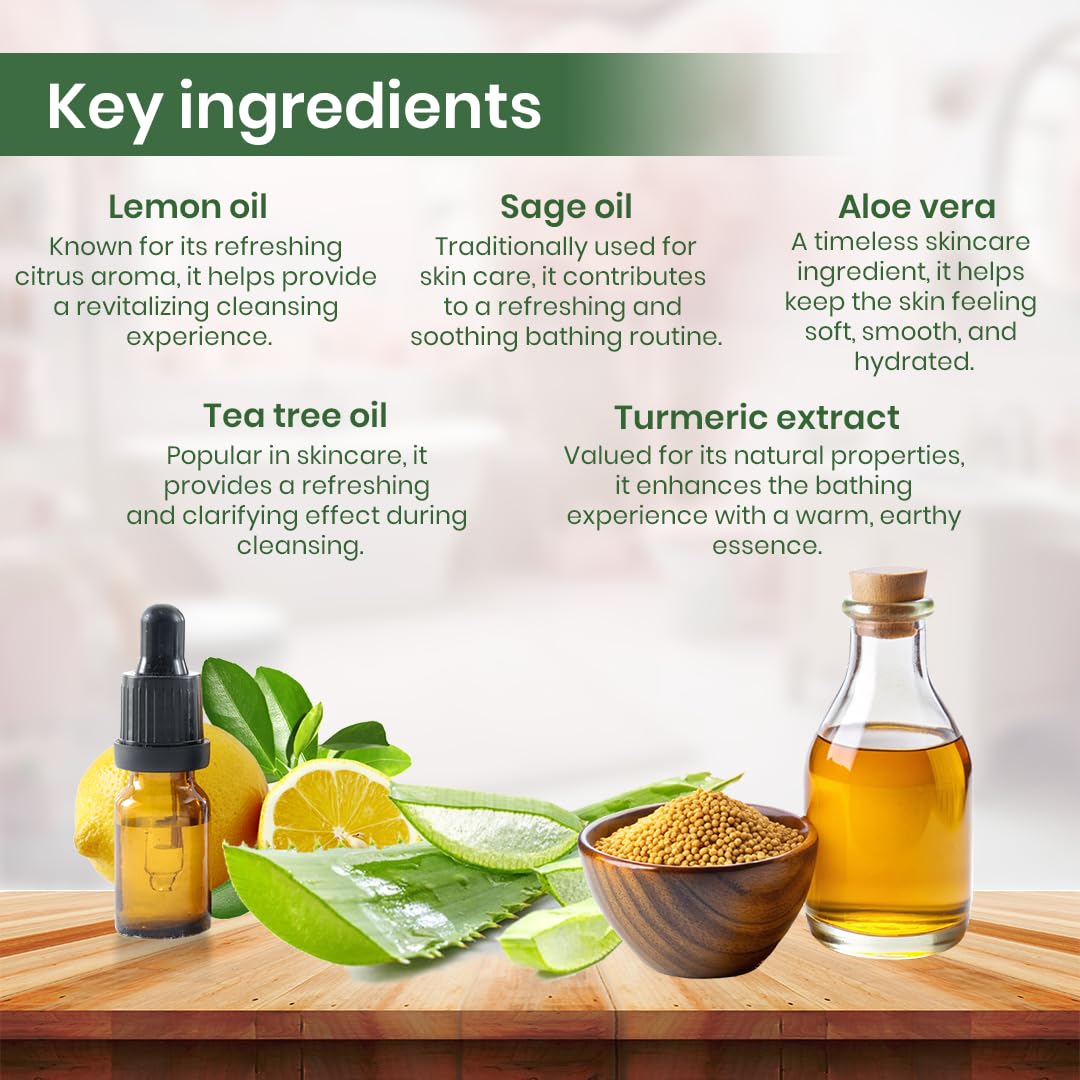 Key ingredients

Lemon oil
Known for its refreshing citrus aroma, it helps provide a revitalizing cleansing experience.

Sage oil
Traditionally used for skin care, it contributes to a refreshing and soothing bathing routine.

Aloe vera
A timeless skincare ingredient, it helps keep the skin feeling soft, smooth, and hydrated.

Tea tree oil
Popular in skincare, it provides a refreshing and clarifying effect during cleansing.

Turmeric extract
Valued for its natural properties, it enhances the bathing experience with a warm, earthy essence.