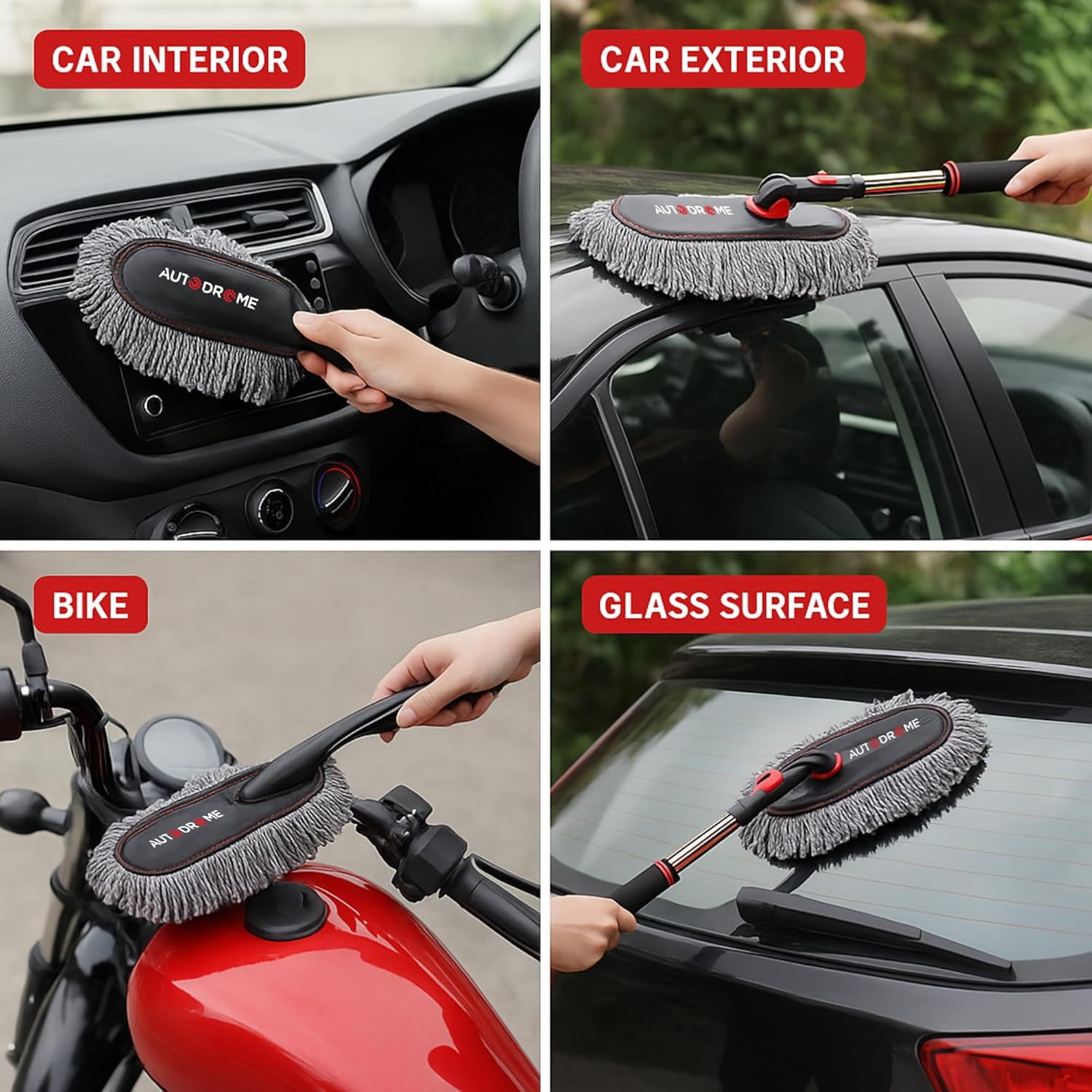 CAR INTERIOR

AUTODROME

CAR EXTERIOR

AUTODROME

BIKE

AUTODROME

GLASS SURFACE

AUTODROME