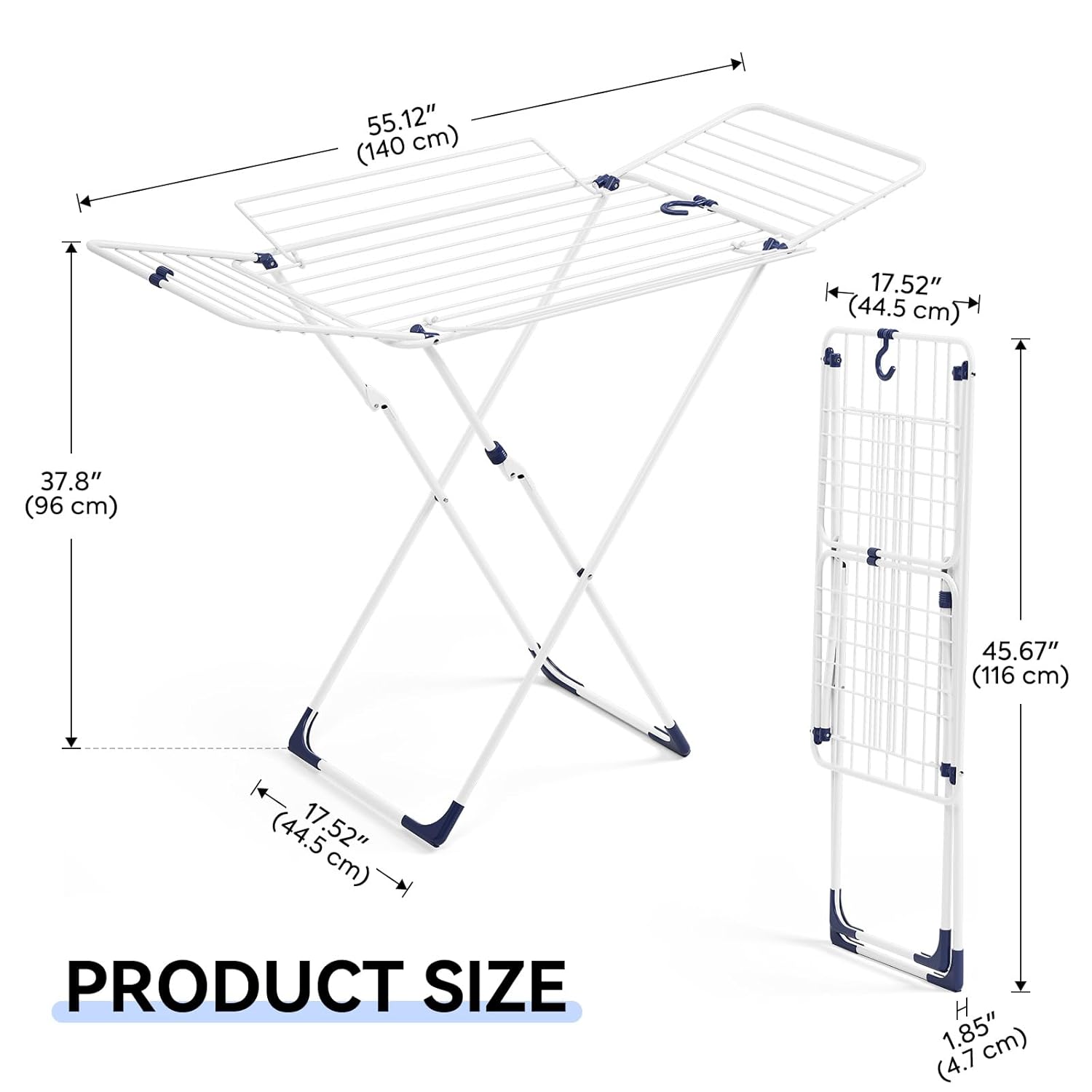 55.12″
(140 cm)

37.8″
(96 cm)

17.52″
(44.5 cm)

17.52″
(44.5 cm)

45.67″
(116 cm)

1.85″
(4.7 cm)

PRODUCT SIZE