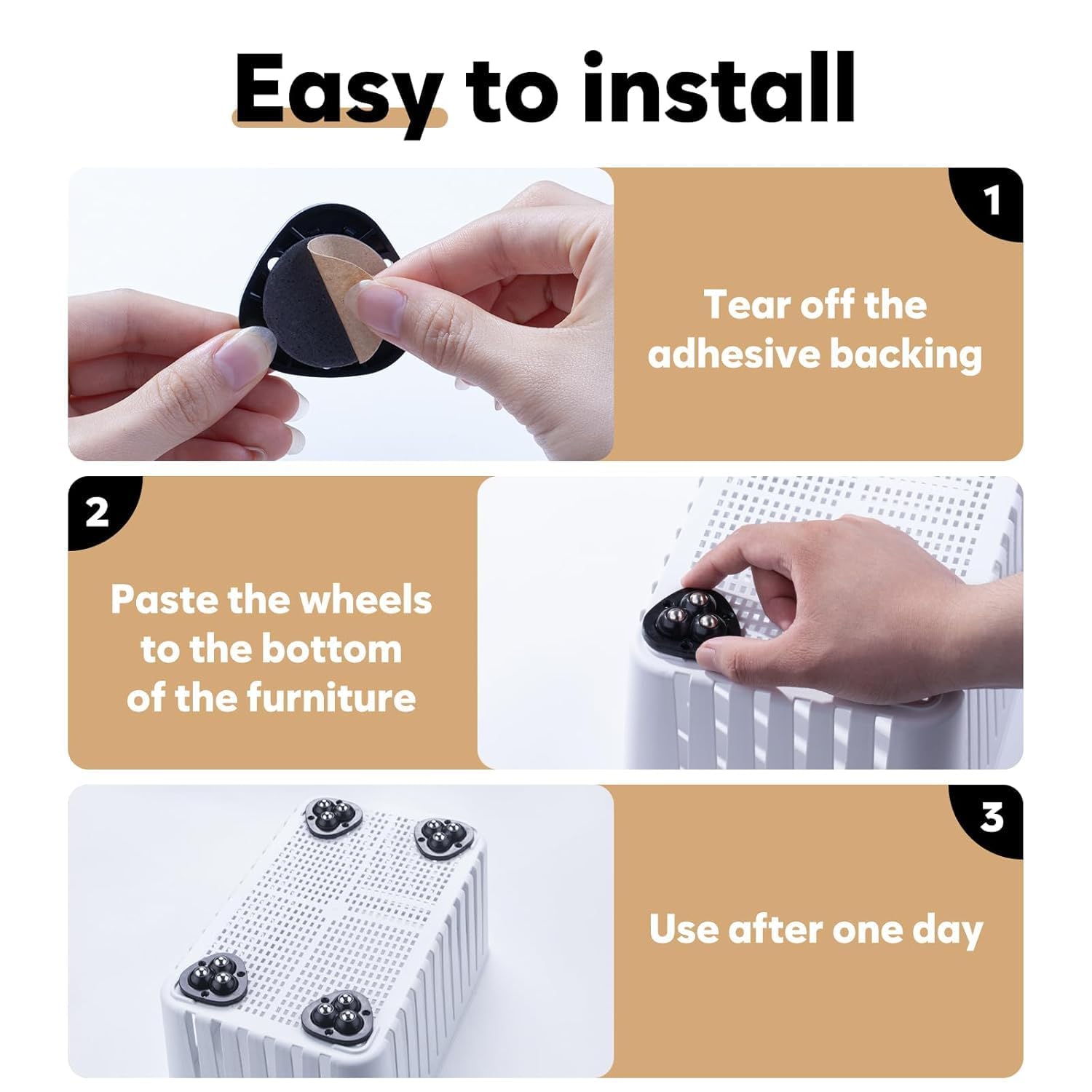 Easy to install

1

Tear off the adhesive backing

2

Paste the wheels to the bottom of the furniture

3

Use after one day