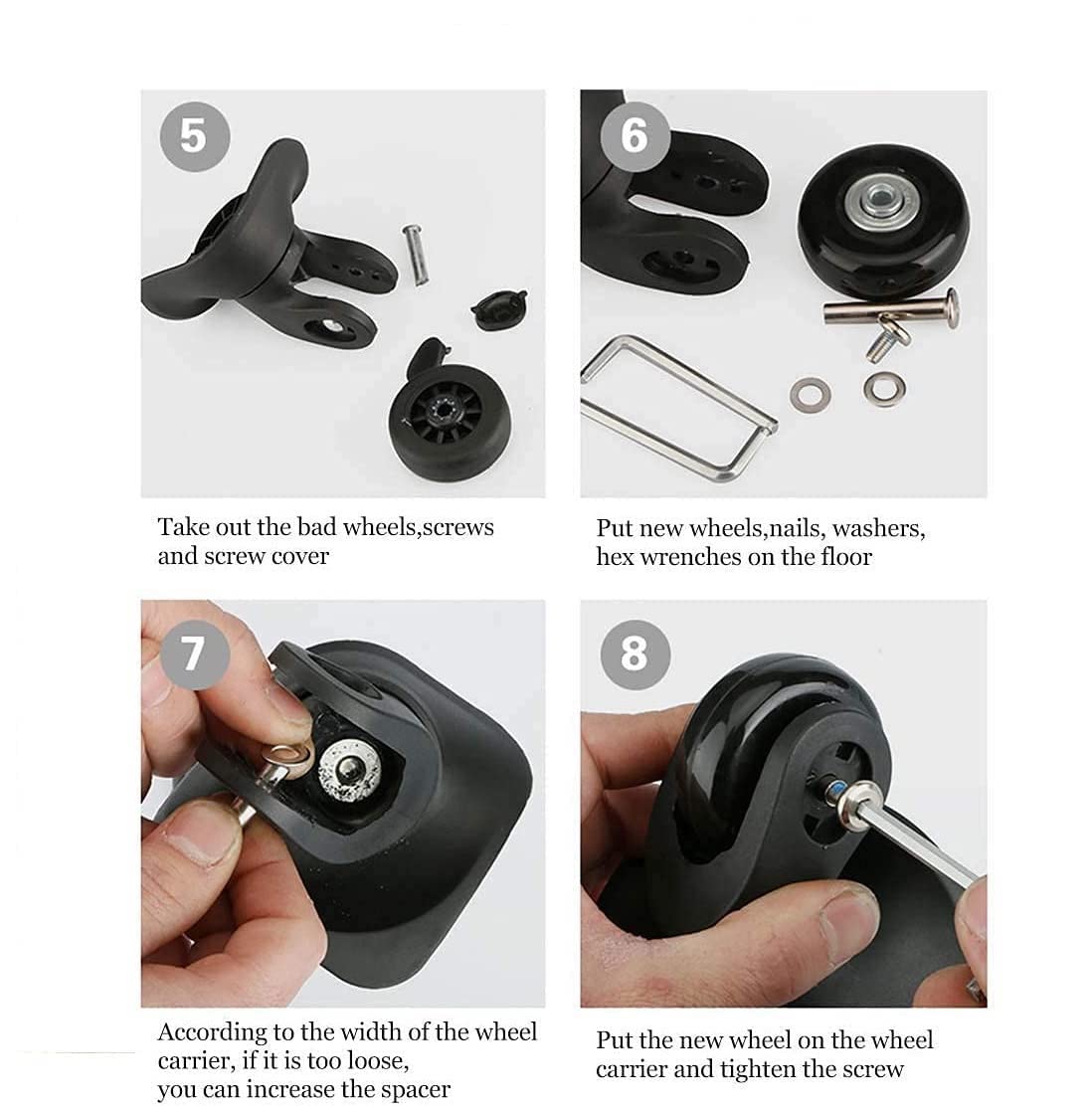 5

Take out the bad wheels,screws and screw cover

6

Put new wheels,nails, washers, hex wrenches on the floor

7

According to the width of the wheel carrier, if it is too loose, you can increase the spacer

8

Put the new wheel on the wheel carrier and tighten the screw