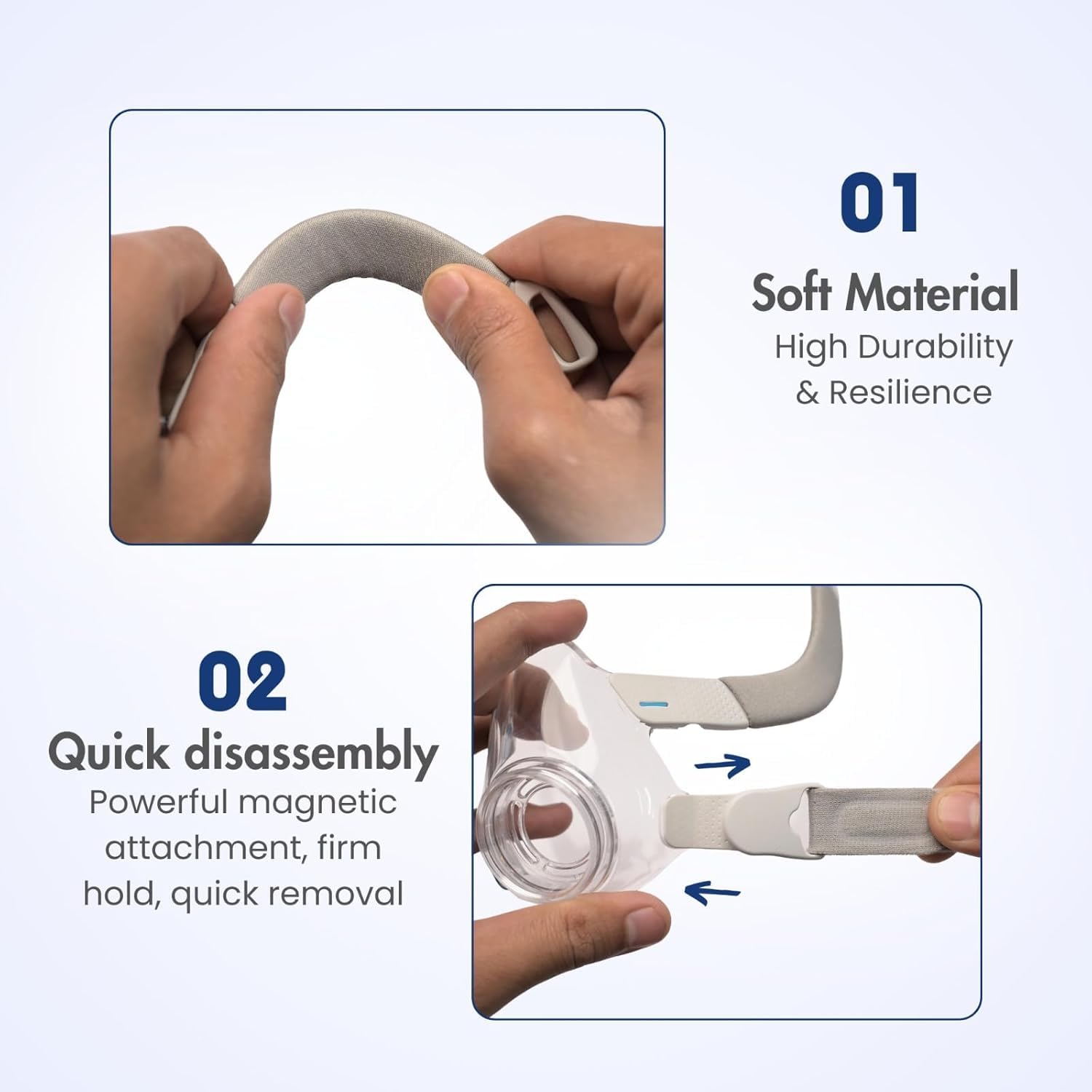 01

Soft Material

High Durability & Resilience

02

Quick disassembly

Powerful magnetic attachment, firm hold, quick removal