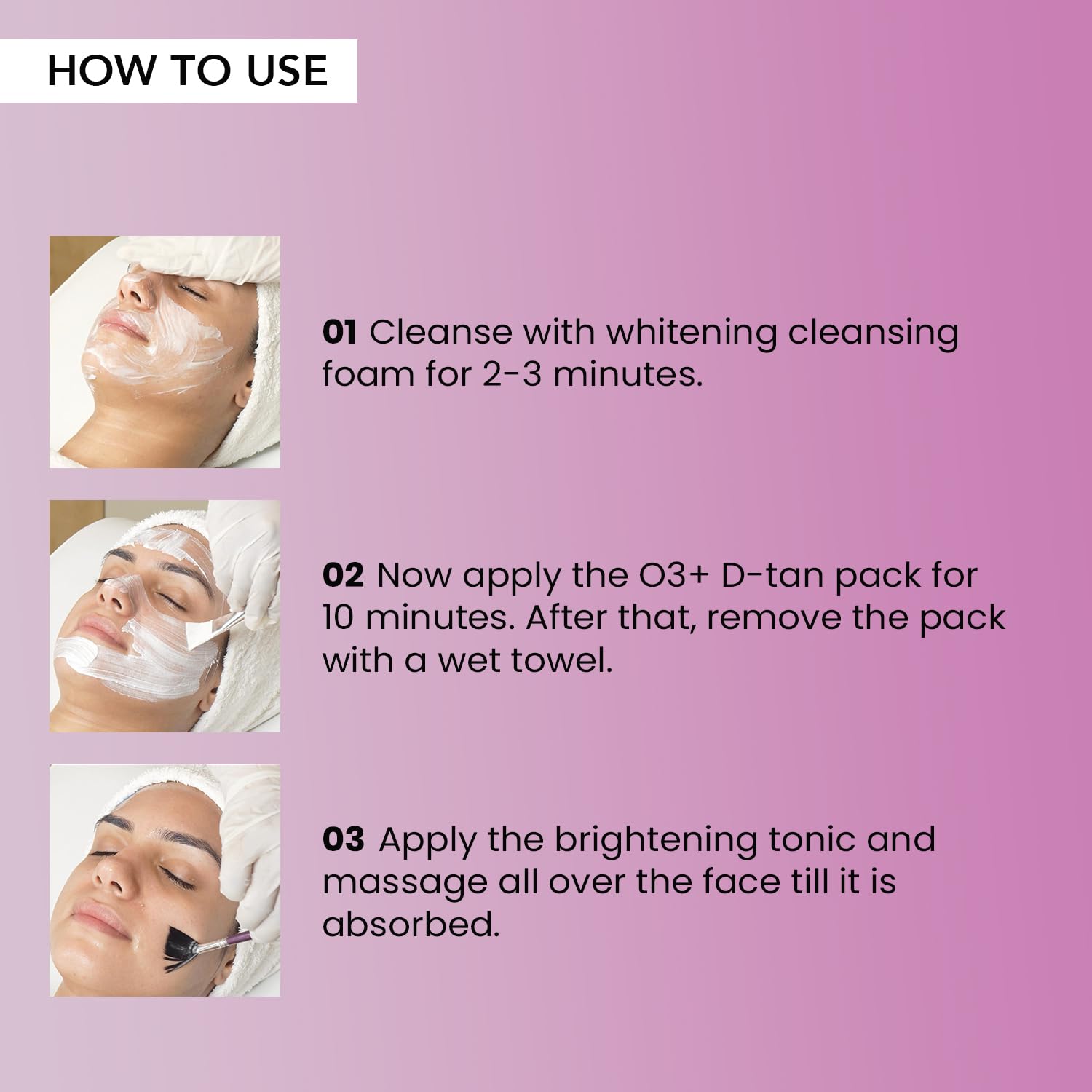 HOW TO USE

01 Cleanse with whitening cleansing foam for 2-3 minutes.

02 Now apply the O3+ D-tan pack for 10 minutes. After that, remove the pack with a wet towel.

03 Apply the brightening tonic and massage all over the face till it is absorbed.