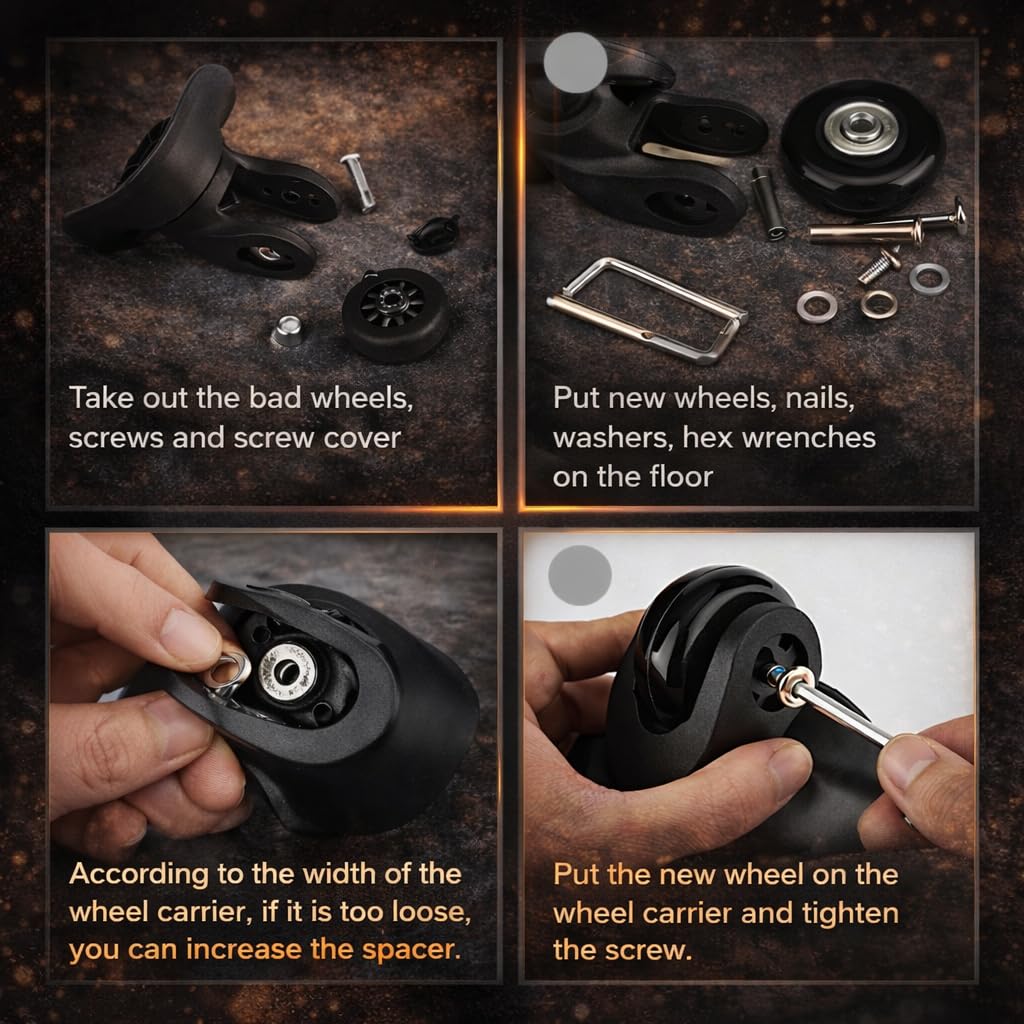 Take out the bad wheels, screws and screw cover

Put new wheels, nails, washers, hex wrenches on the floor

According to the width of the wheel carrier, if it is too loose, you can increase the spacer.

Put the new wheel on the wheel carrier and tighten the screw.