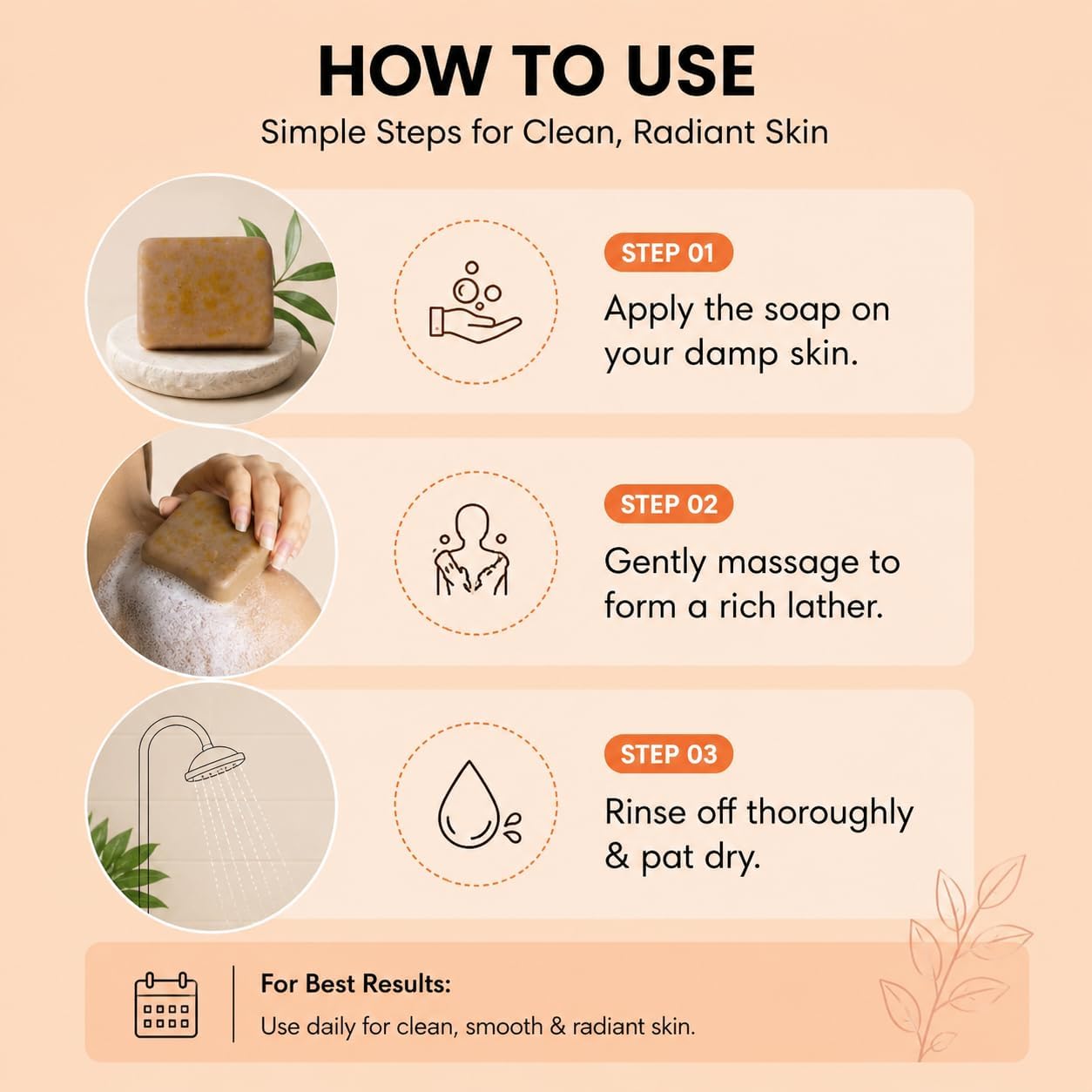 HOW TO USE
Simple Steps for Clean, Radiant Skin

STEP 01
Apply the soap on your damp skin.

STEP 02
Gently massage to form a rich lather.

STEP 03
Rinse off thoroughly & pat dry.

For Best Results:
Use daily for clean, smooth & radiant skin.